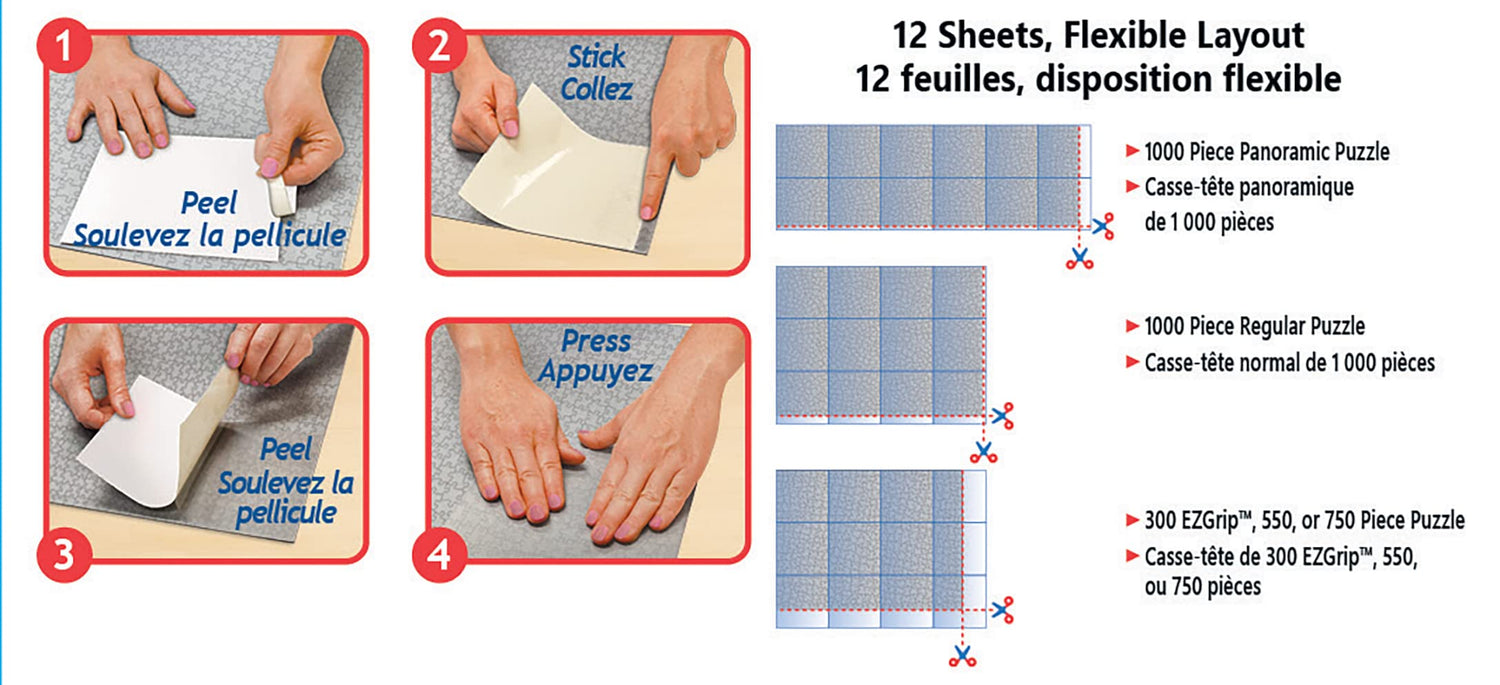 1

Peel
Soulevez la pellicule

2

Stick
Collez

3

Peel
Soulevez la pellicule

4

Press
Appuyez

12 Sheets, Flexible Layout
12 feuilles, disposition flexible

► 1000 Piece Panoramic Puzzle
► Casse-tête panoramique de 1 000 pièces

► 1000 Piece Regular Puzzle
► Casse-tête normal de 1 000 pièces

► 300 EZGrip™, 550, or 750 Piece Puzzle
► Casse-tête de 300 EZGrip™, 550, ou 750 pièces