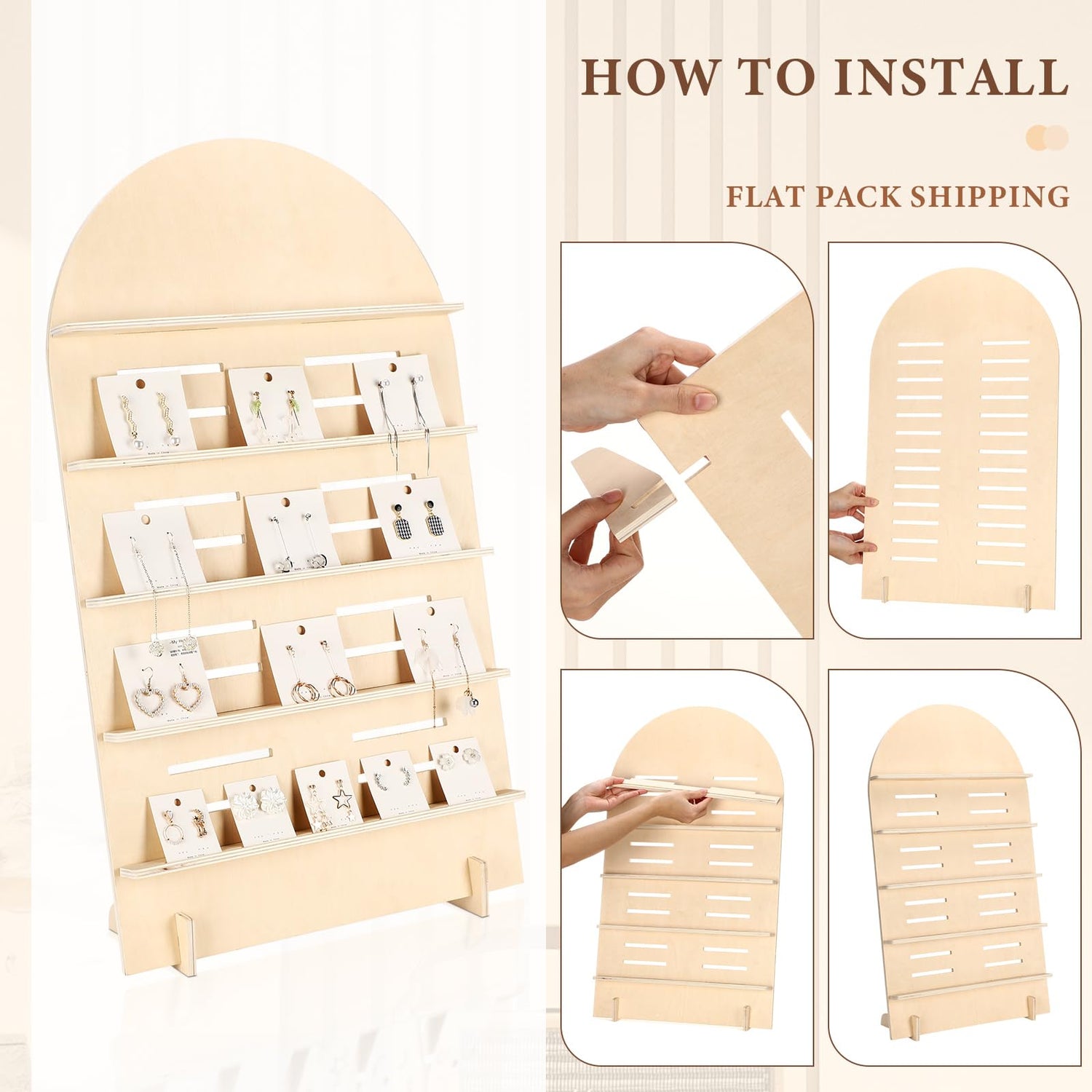 HOW TO INSTALL

FLAT PACK SHIPPING