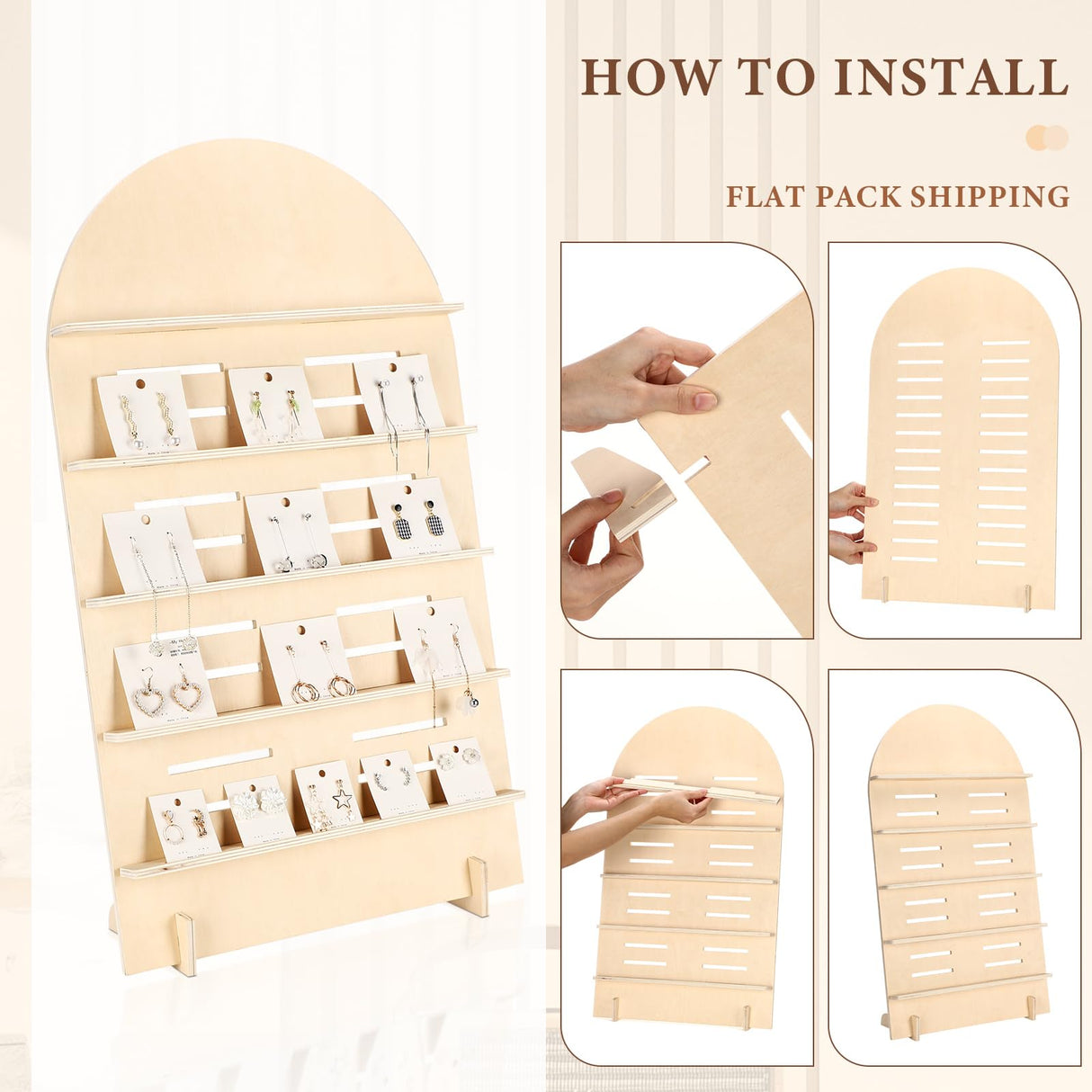 HOW TO INSTALL

FLAT PACK SHIPPING