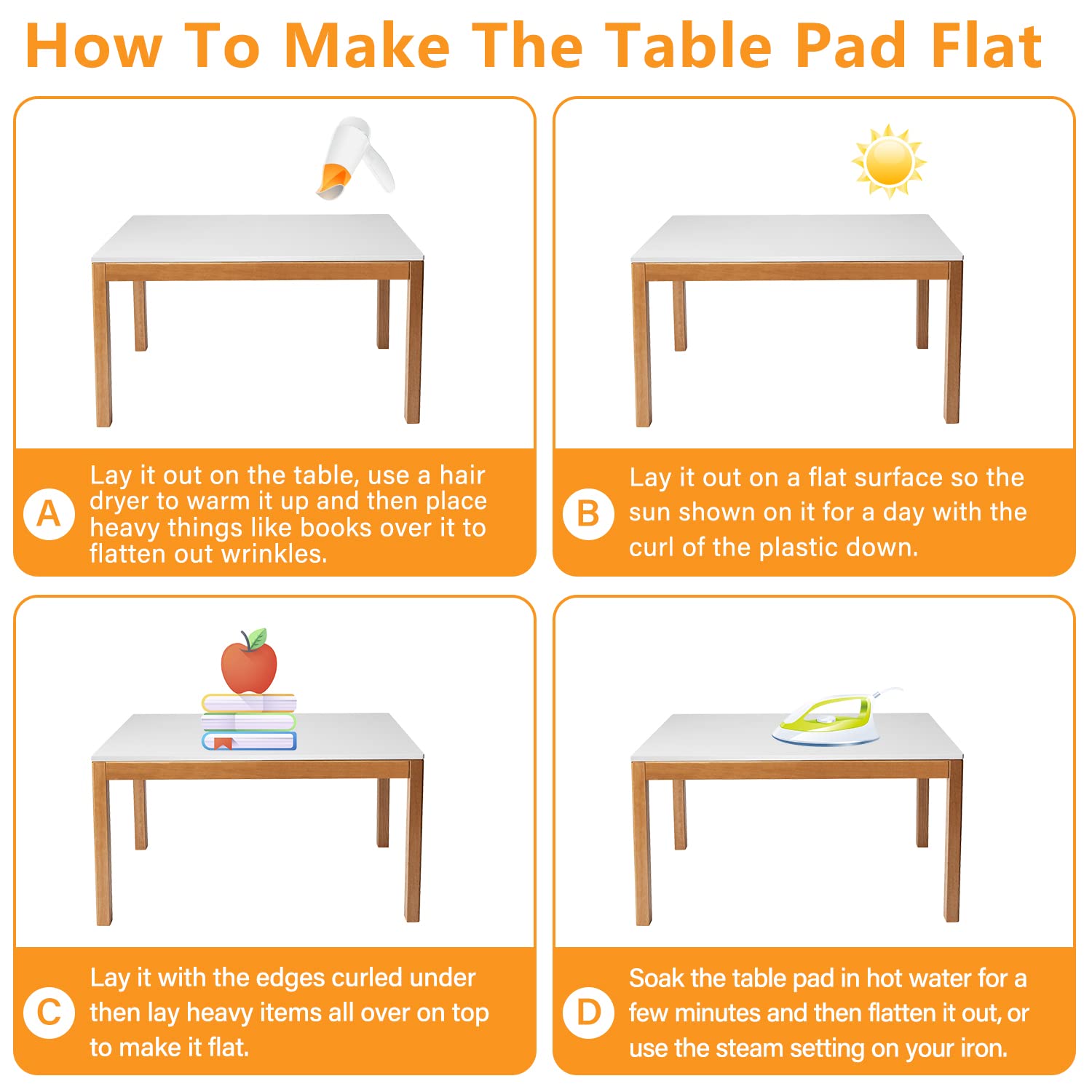 How To Make The Table Pad Flat

A Lay it out on the table, use a hair dryer to warm it up and then place heavy things like books over it to flatten out wrinkles.

B Lay it out on a flat surface so the sun shown on it for a day with the curl of the plastic down.

C Lay it with the edges curled under then lay heavy items all over on top to make it flat.

D Soak the table pad in hot water for a few minutes and then flatten it out, or use the steam setting on your iron.