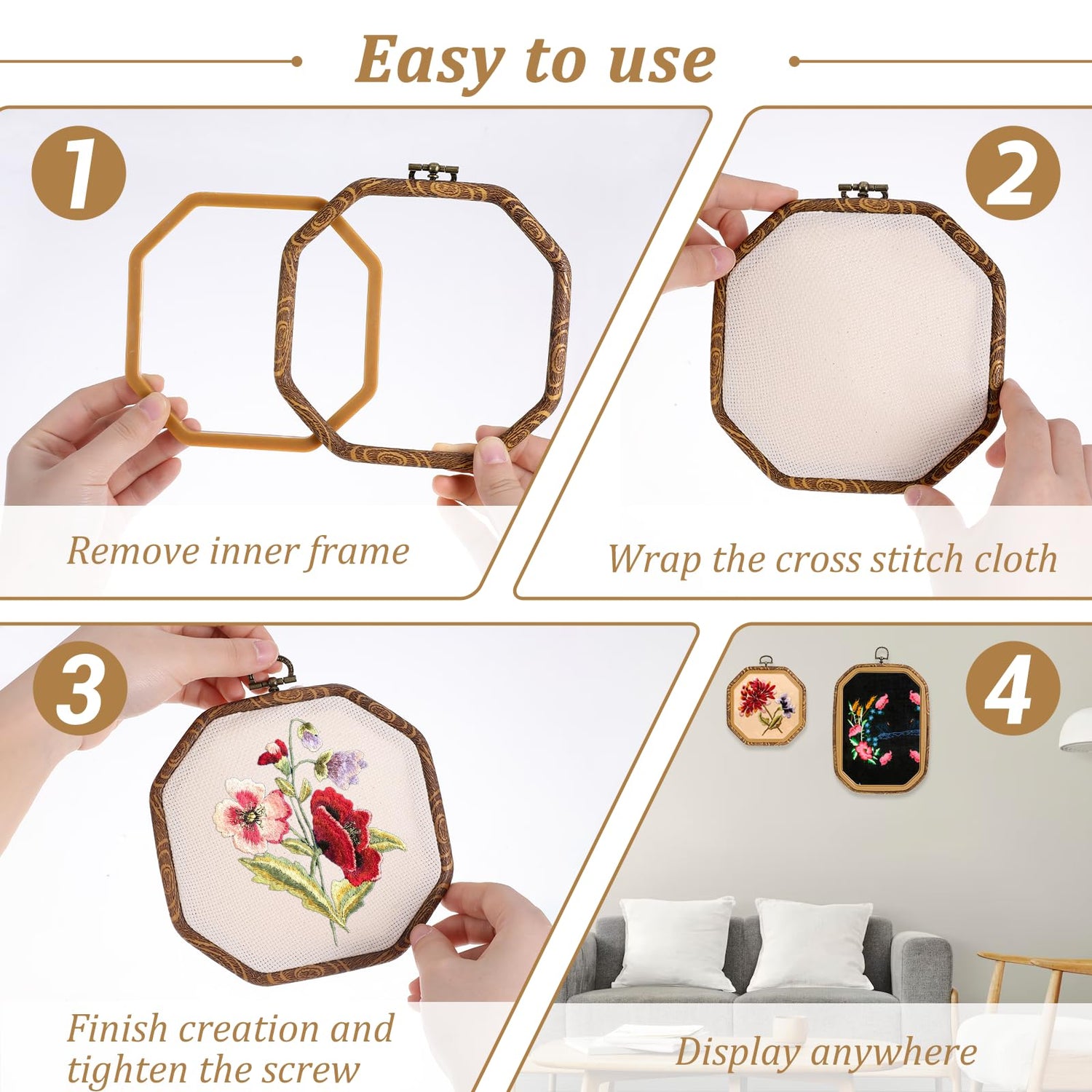 Easy to use

1

Remove inner frame

2

Wrap the cross stitch cloth

3

Finish creation and tighten the screw

4

Display anywhere