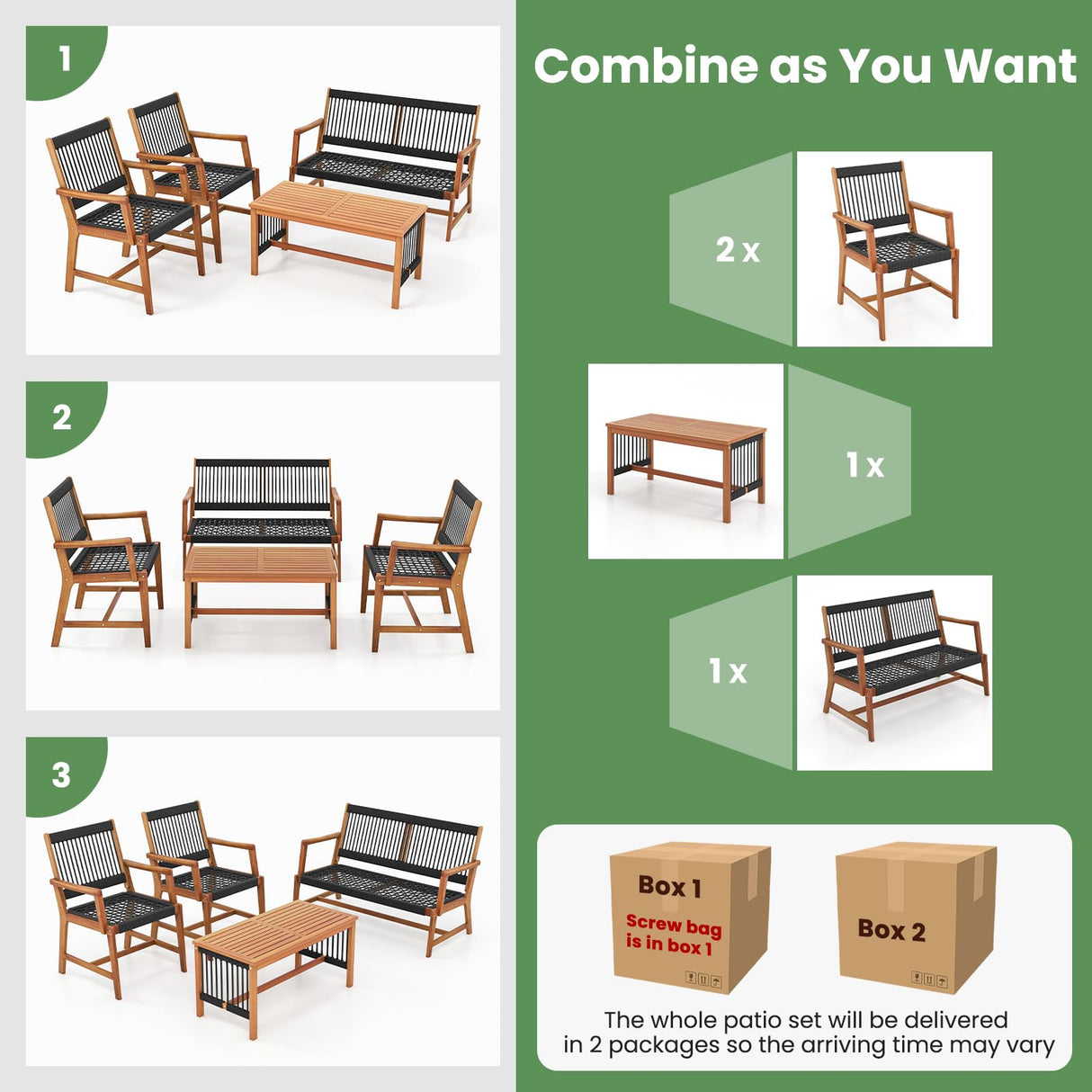 1

2

3

Combine as You Want

2 x

1 x

1 x

Box 1

Screw bag is in box 1

Box 2

The whole patio set will be delivered in 2 packages so the arriving time may vary