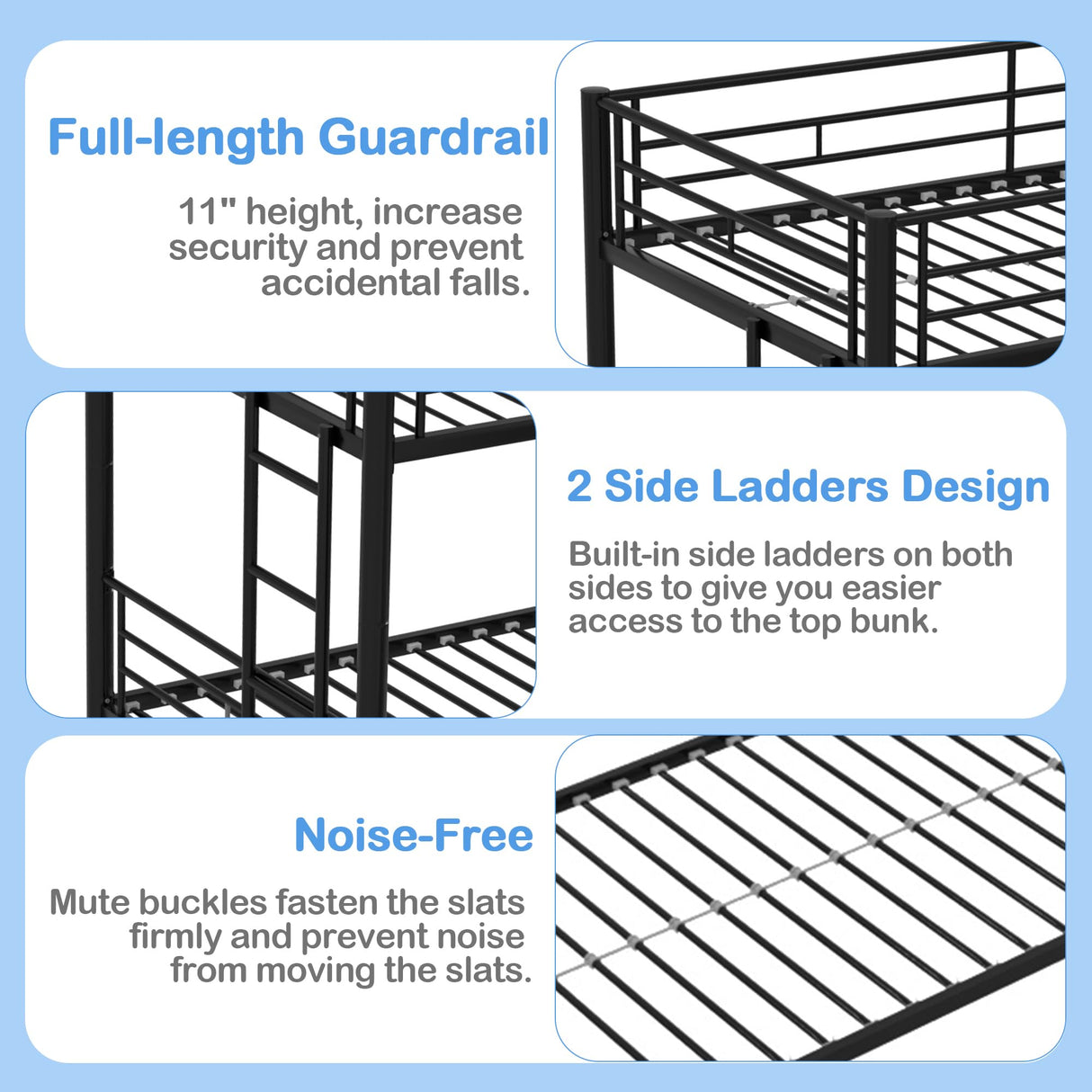 Full-length Guardrail

11" height, increase security and prevent accidental falls.

2 Side Ladders Design

Built-in side ladders on both sides to give you easier access to the top bunk.

Noise-Free

Mute buckles fasten the slats firmly and prevent noise from moving the slats.