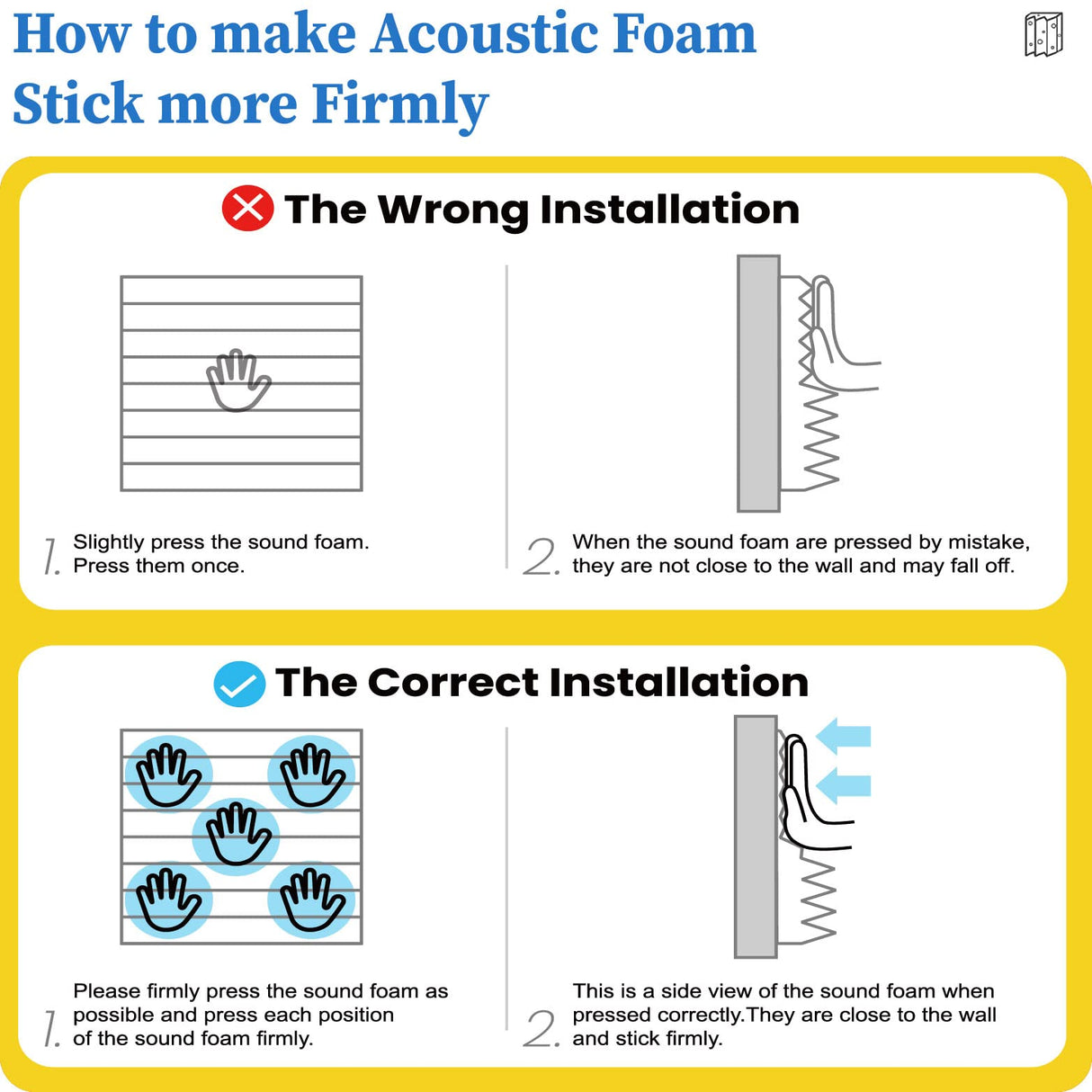 How to make Acoustic Foam Stick more Firmly

The Wrong Installation

1. Slightly press the sound foam. Press them once.

2. When the sound foam are pressed by mistake, they are not close to the wall and may fall off.

The Correct Installation

1. Please firmly press the sound foam as possible and press each position of the sound foam firmly.

2. This is a side view of the sound foam when pressed correctly.They are close to the wall and stick firmly.