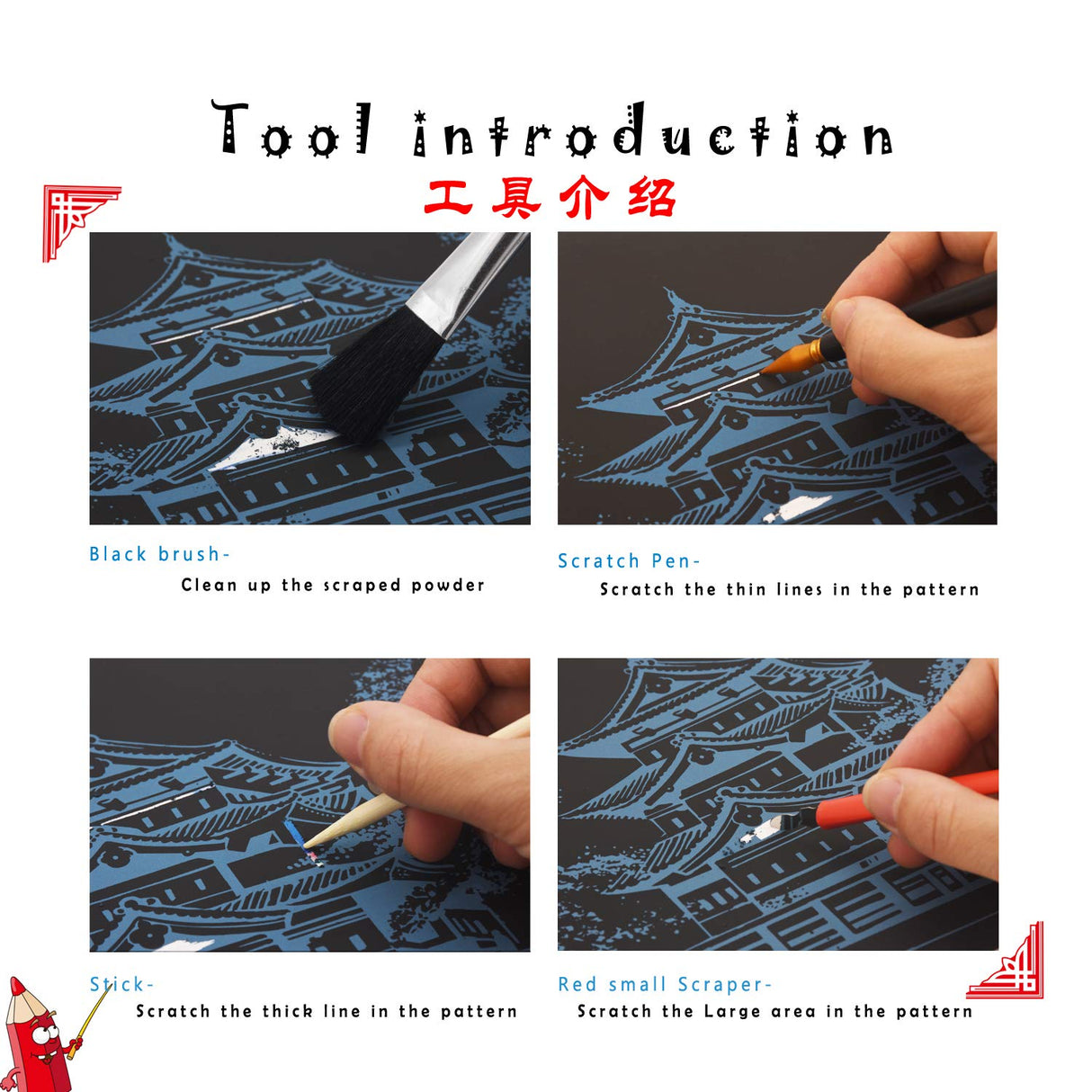 Tool introduction
工具介绍

Black brush-
Clean up the scraped powder

Scratch Pen-
Scratch the thin lines in the pattern

Stick-
Scratch the thick line in the pattern

Red small Scraper-
Scratch the Large area in the pattern