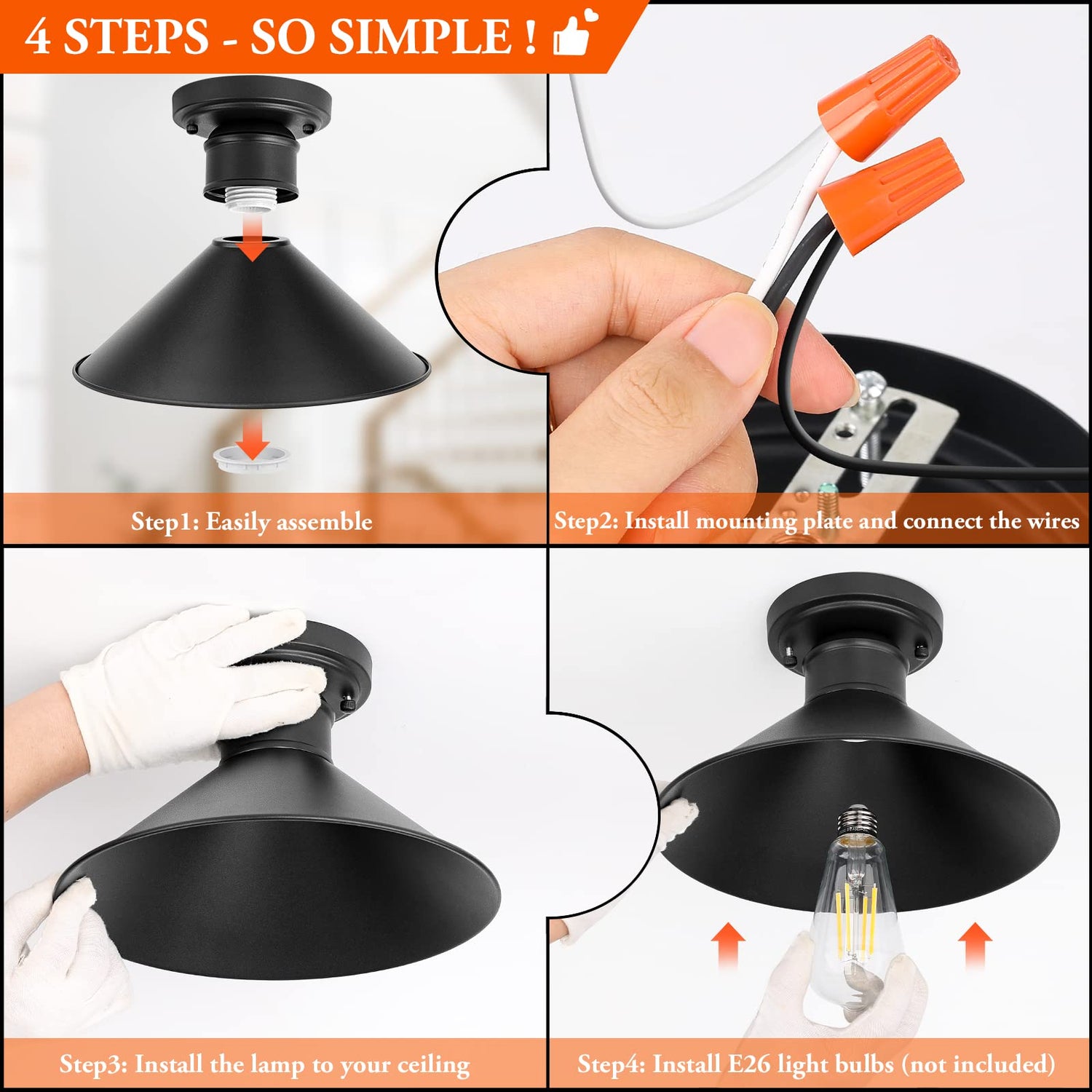 4 STEPS - SO SIMPLE !

Step1: Easily assemble

Step2: Install mounting plate and connect the wires

Step3: Install the lamp to your ceiling

Step4: Install E26 light bulbs (not included)