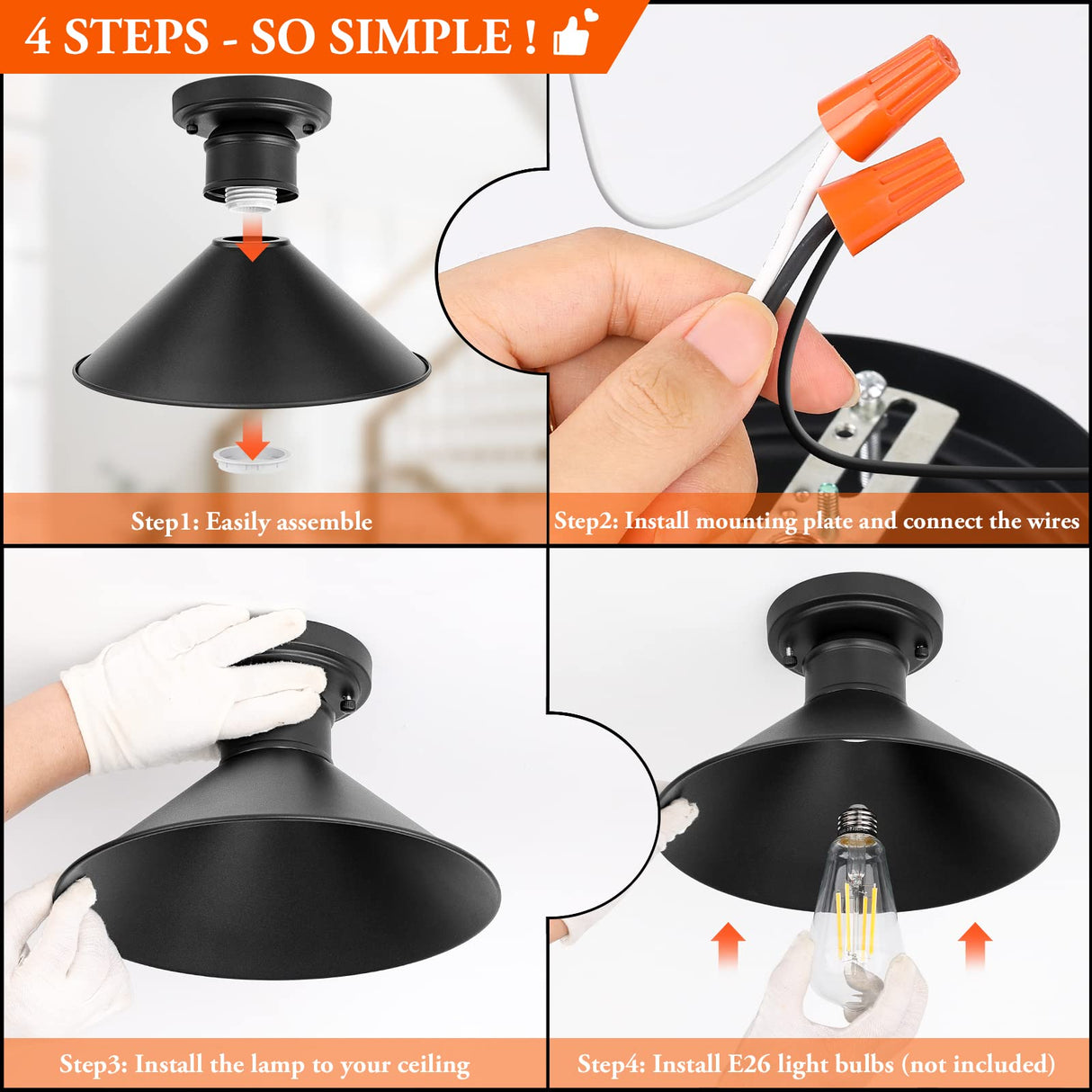 4 STEPS - SO SIMPLE !

Step1: Easily assemble

Step2: Install mounting plate and connect the wires

Step3: Install the lamp to your ceiling

Step4: Install E26 light bulbs (not included)