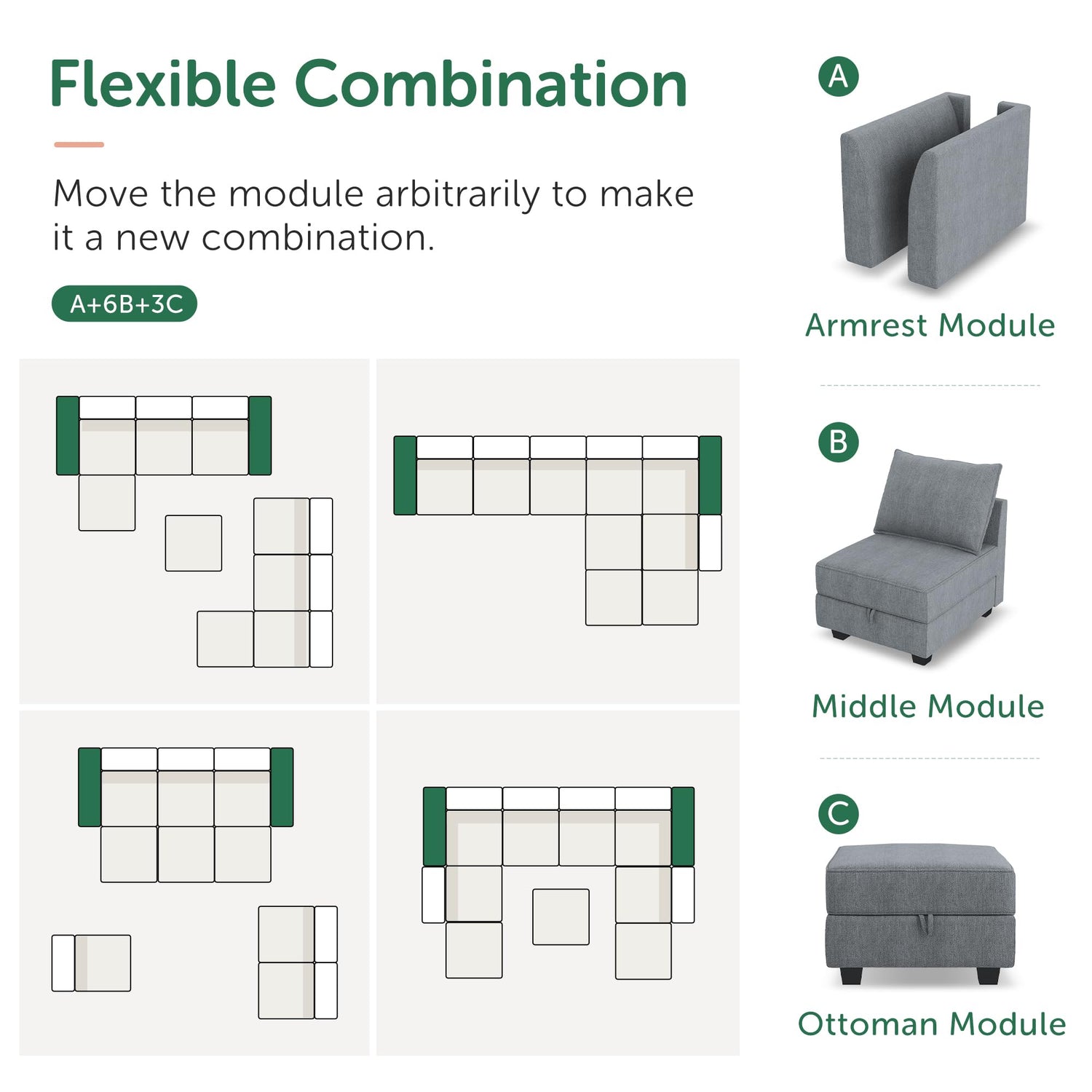 Flexible Combination

Move the module arbitrarily to make it a new combination.

A+6B+3C

A

Armrest Module

B

Middle Module

C

Ottoman Module