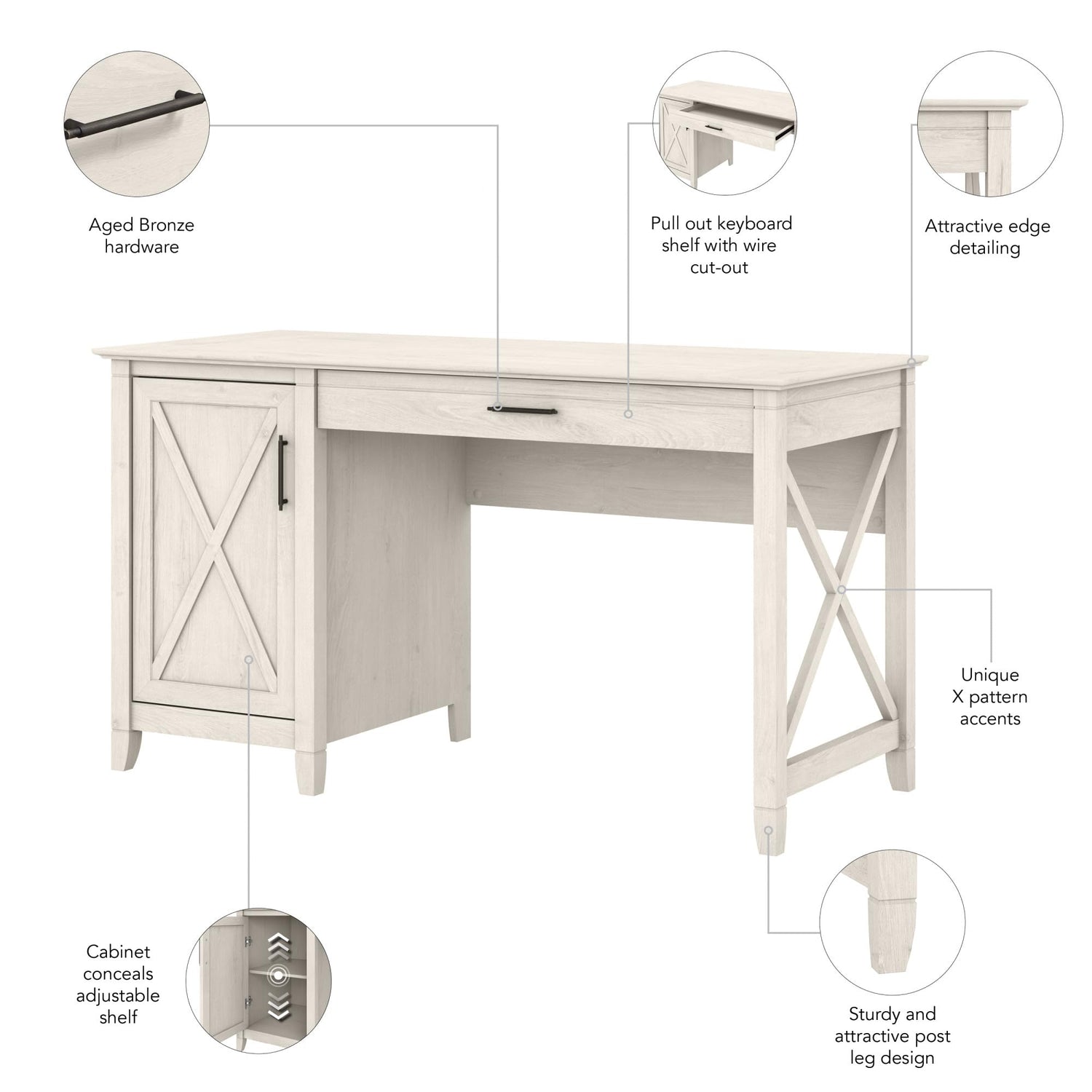 Aged Bronze hardware

Pull out keyboard shelf with wire cut-out

Attractive edge detailing

Unique X pattern accents

Cabinet conceals adjustable shelf

Sturdy and attractive post leg design