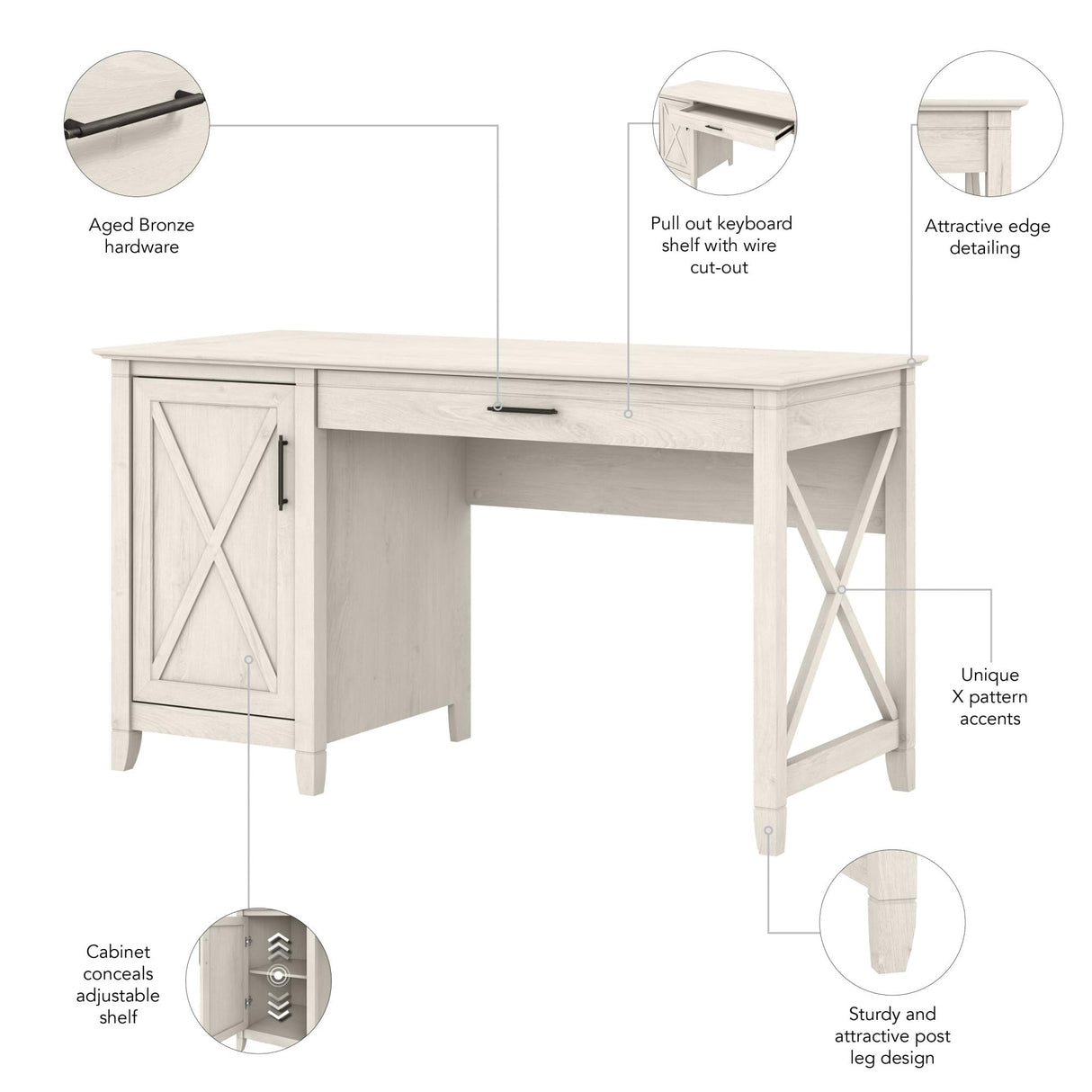 Aged Bronze hardware

Pull out keyboard shelf with wire cut-out

Attractive edge detailing

Unique X pattern accents

Cabinet conceals adjustable shelf

Sturdy and attractive post leg design