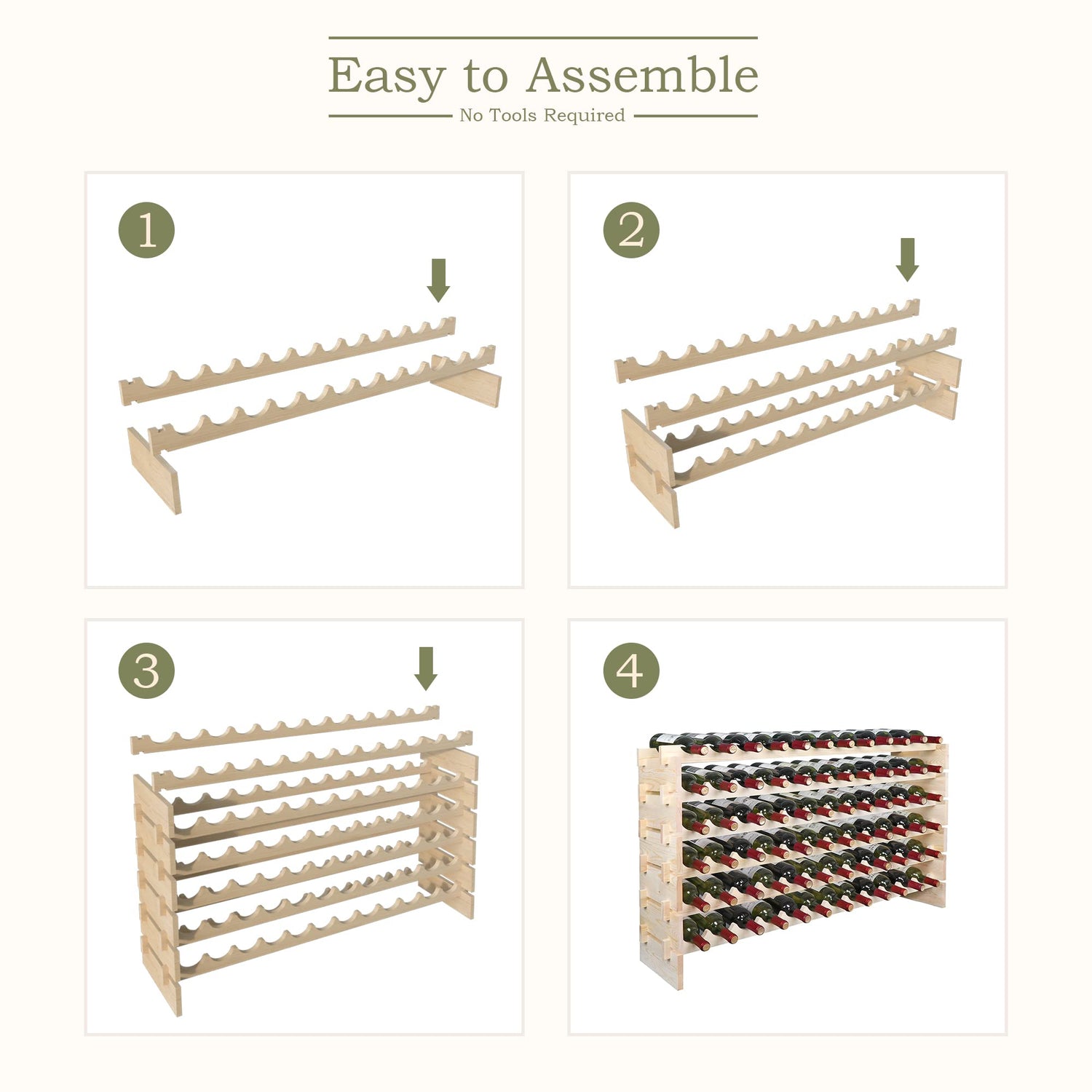 Easy to Assemble
No Tools Required

1

2

3

4