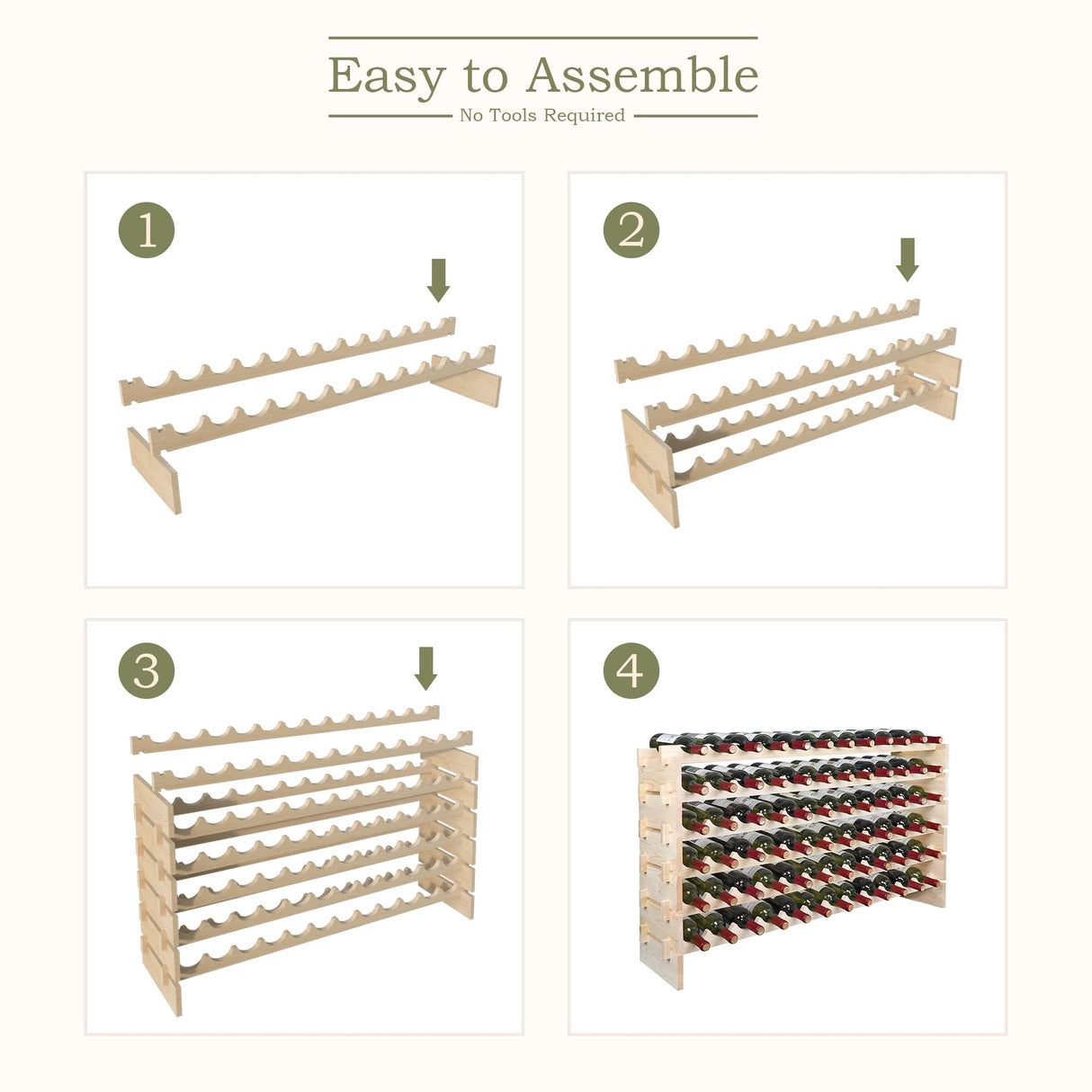 Easy to Assemble
No Tools Required

1

2

3

4