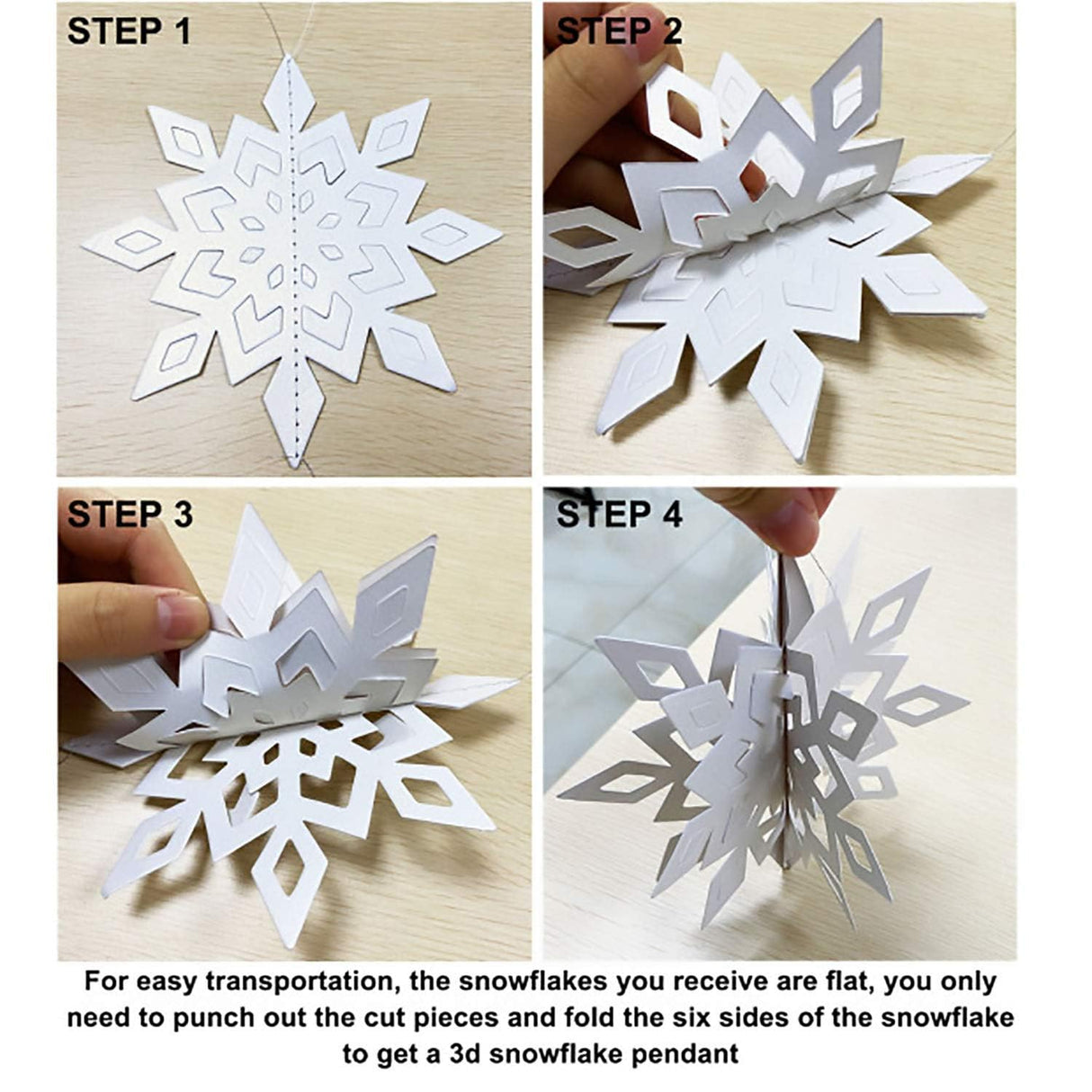 STEP 1

STEP 2

STEP 3

STEP 4

For easy transportation, the snowflakes you receive are flat, you only need to punch out the cut pieces and fold the six sides of the snowflake to get a 3d snowflake pendant