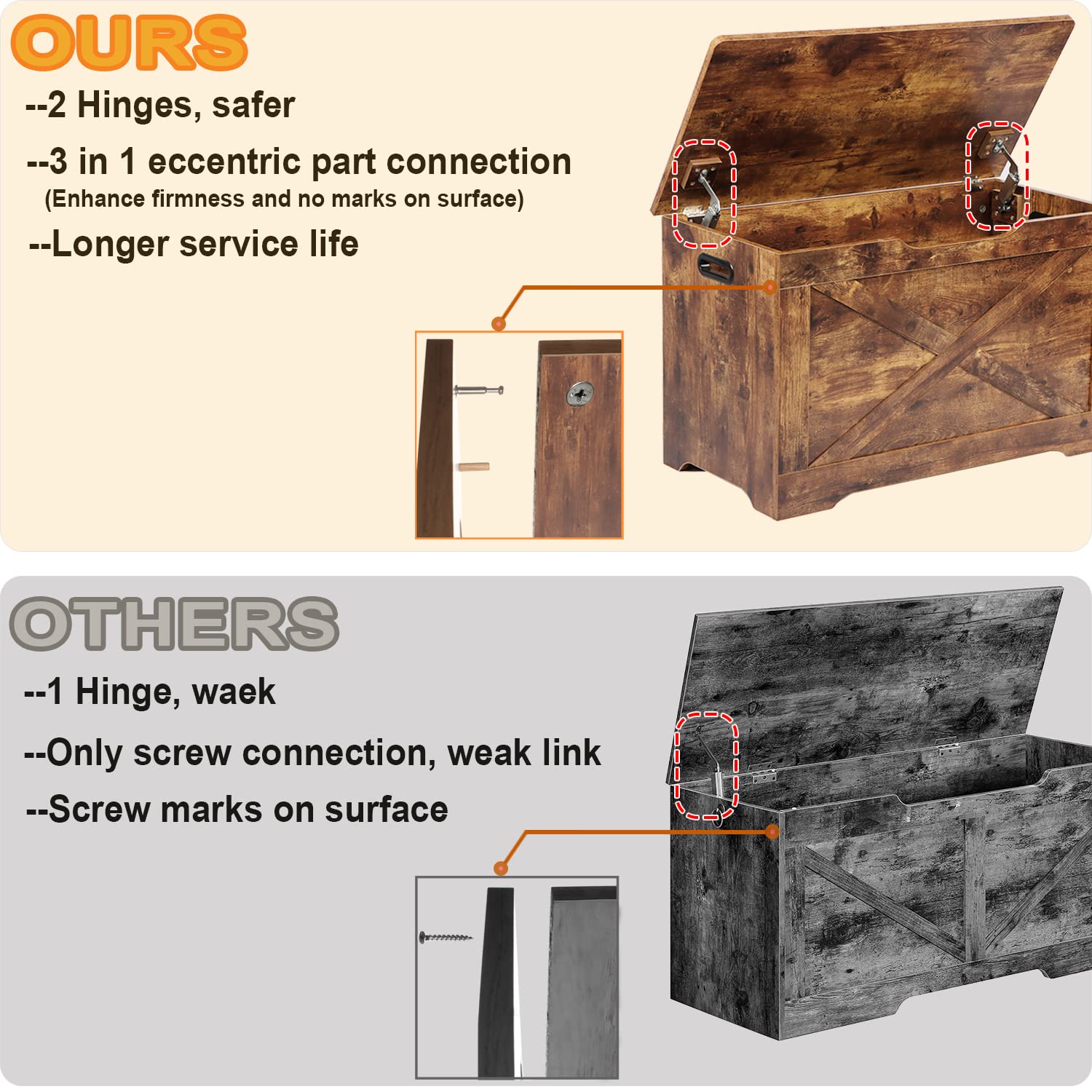 OURS

--2 Hinges, safer

--3 in 1 eccentric part connection
(Enhance firmness and no marks on surface)

--Longer service life

OTHERS

--1 Hinge, waek

--Only screw connection, weak link

--Screw marks on surface