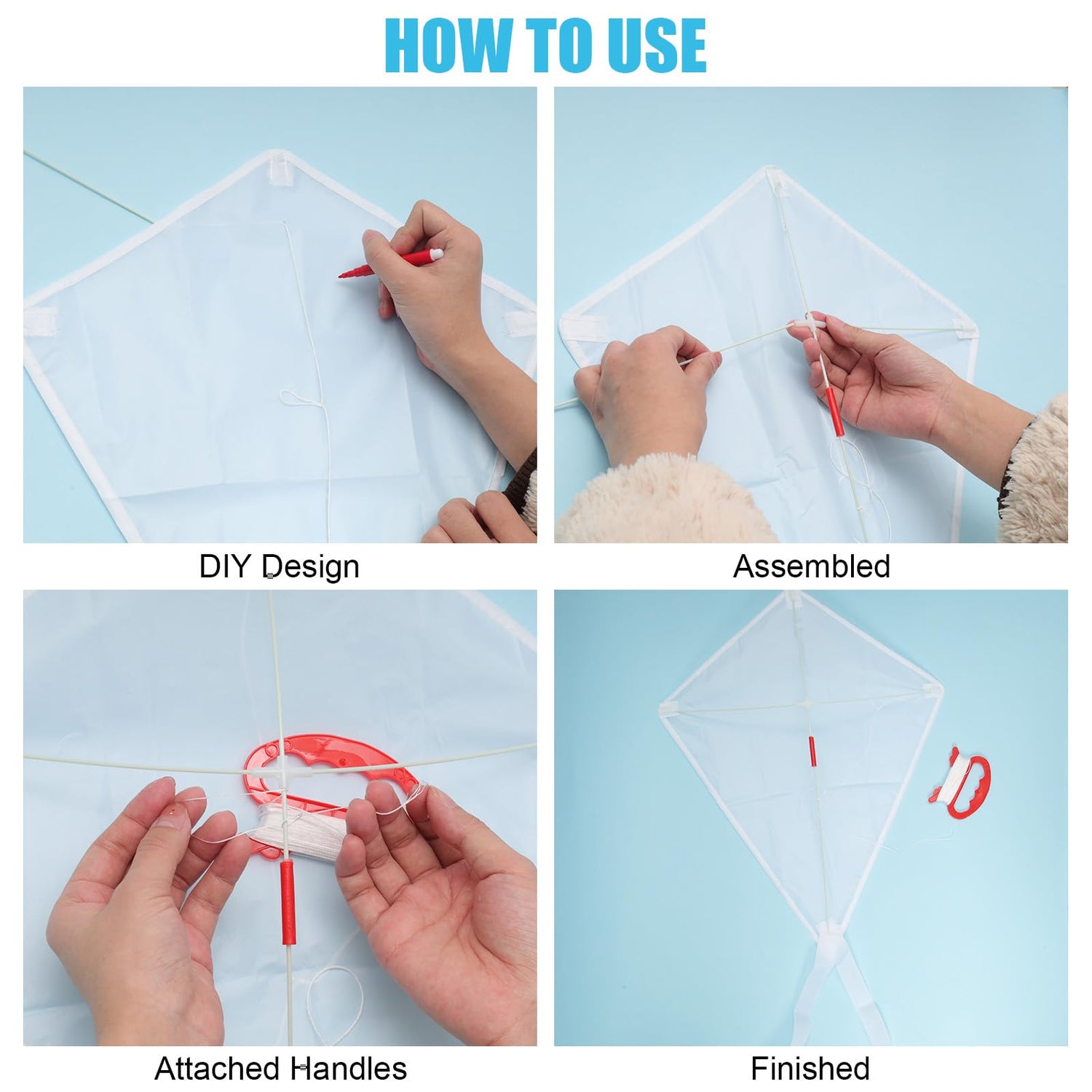 HOW TO USE

DIY Design

Assembled

Attached Handles

Finished