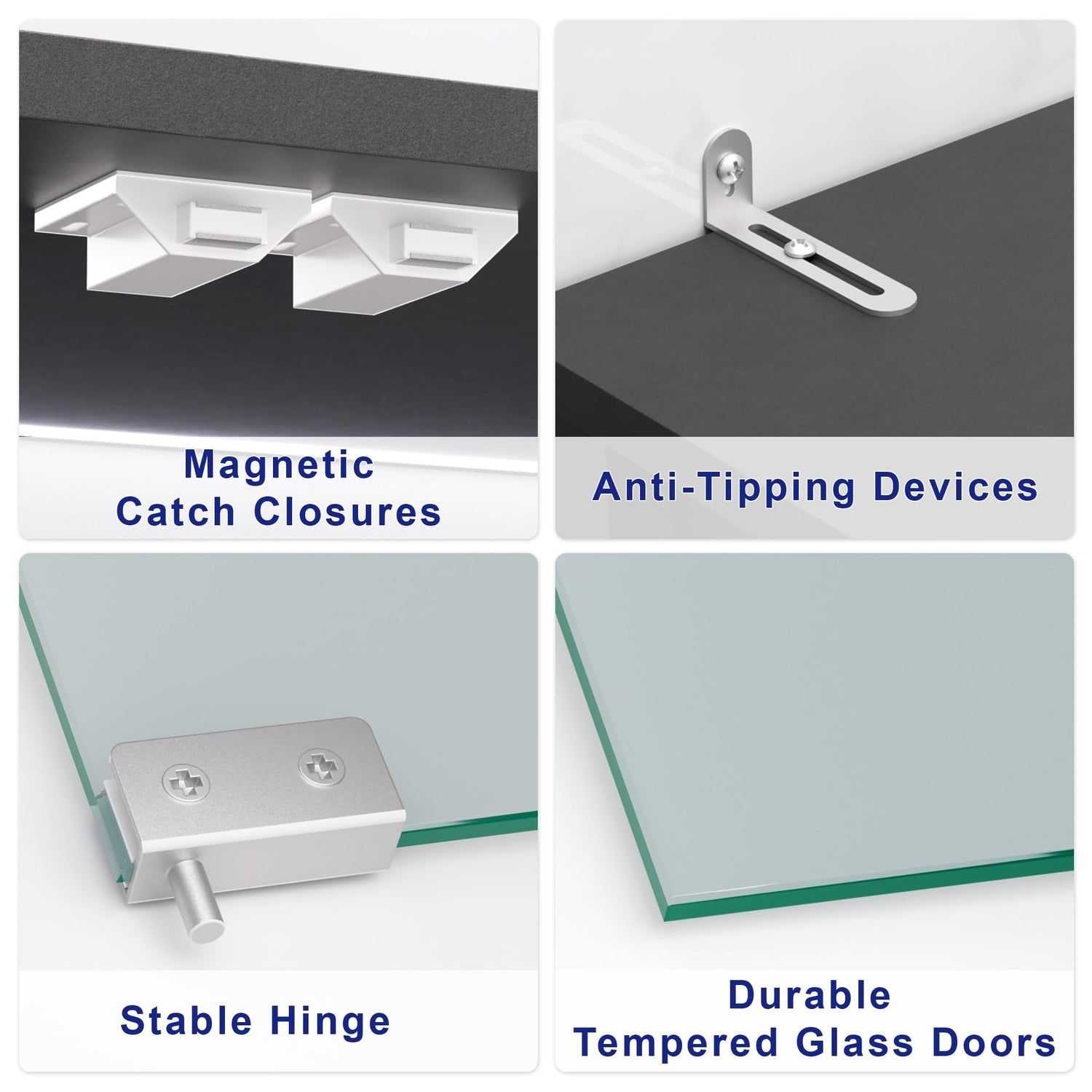 Magnetic Catch Closures

Anti-Tipping Devices

Stable Hinge

Durable Tempered Glass Doors