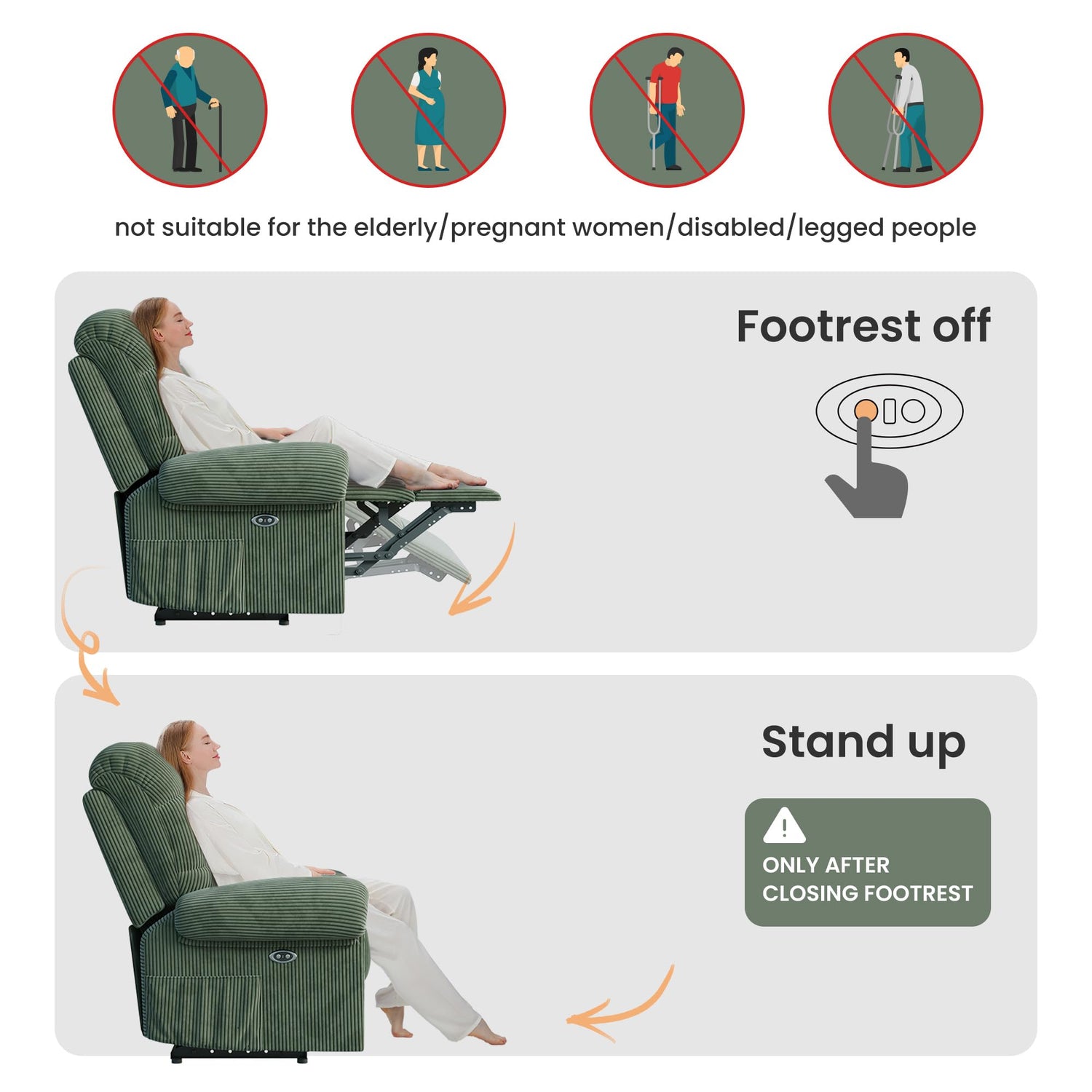 not suitable for the elderly/pregnant women/disabled/legged people

Footrest off

Stand up

ONLY AFTER CLOSING FOOTREST