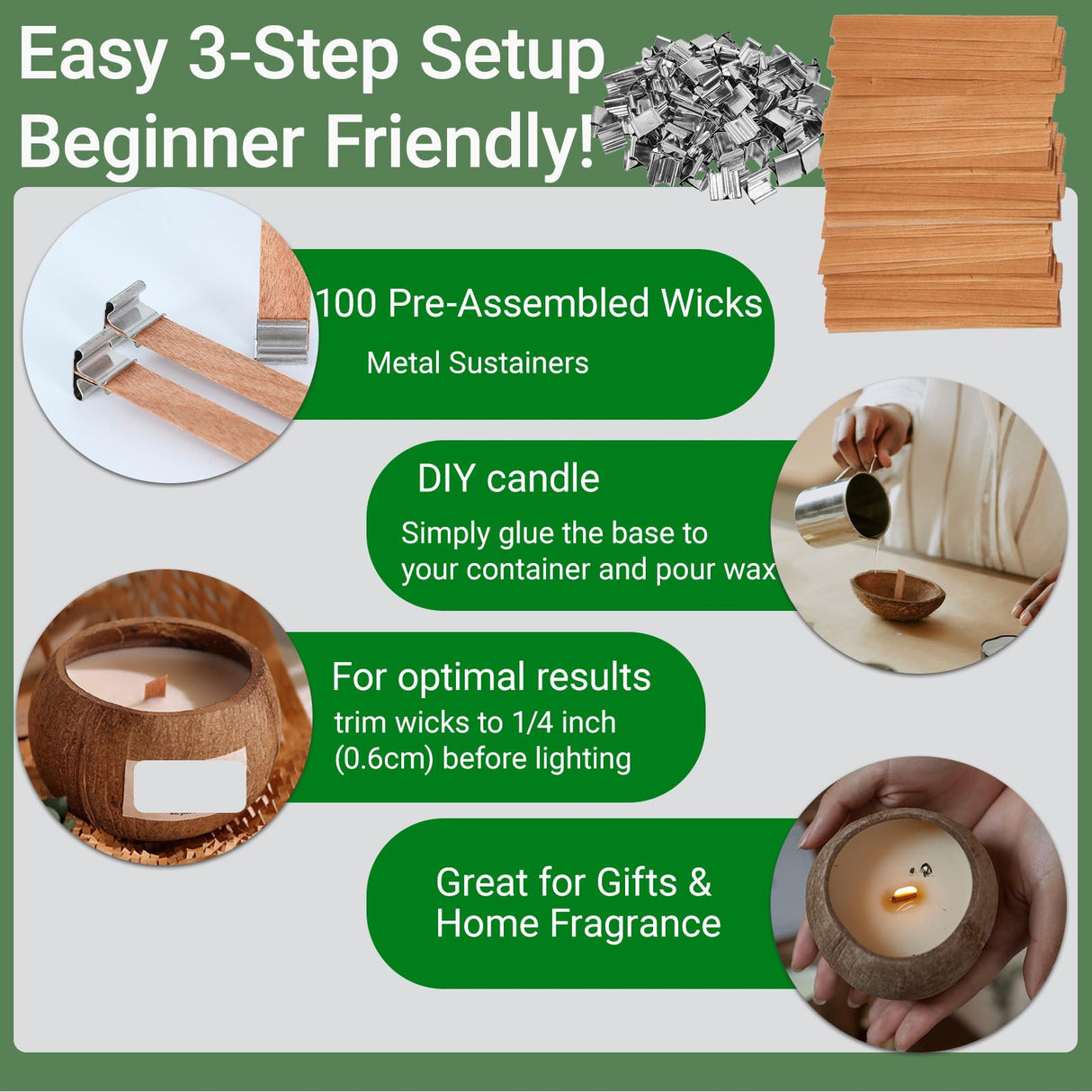 Easy 3-Step Setup
Beginner Friendly!

100 Pre-Assembled Wicks
Metal Sustainers

DIY candle
Simply glue the base to your container and pour wax

For optimal results
trim wicks to 1/4 inch (0.6cm) before lighting

Great for Gifts & Home Fragrance