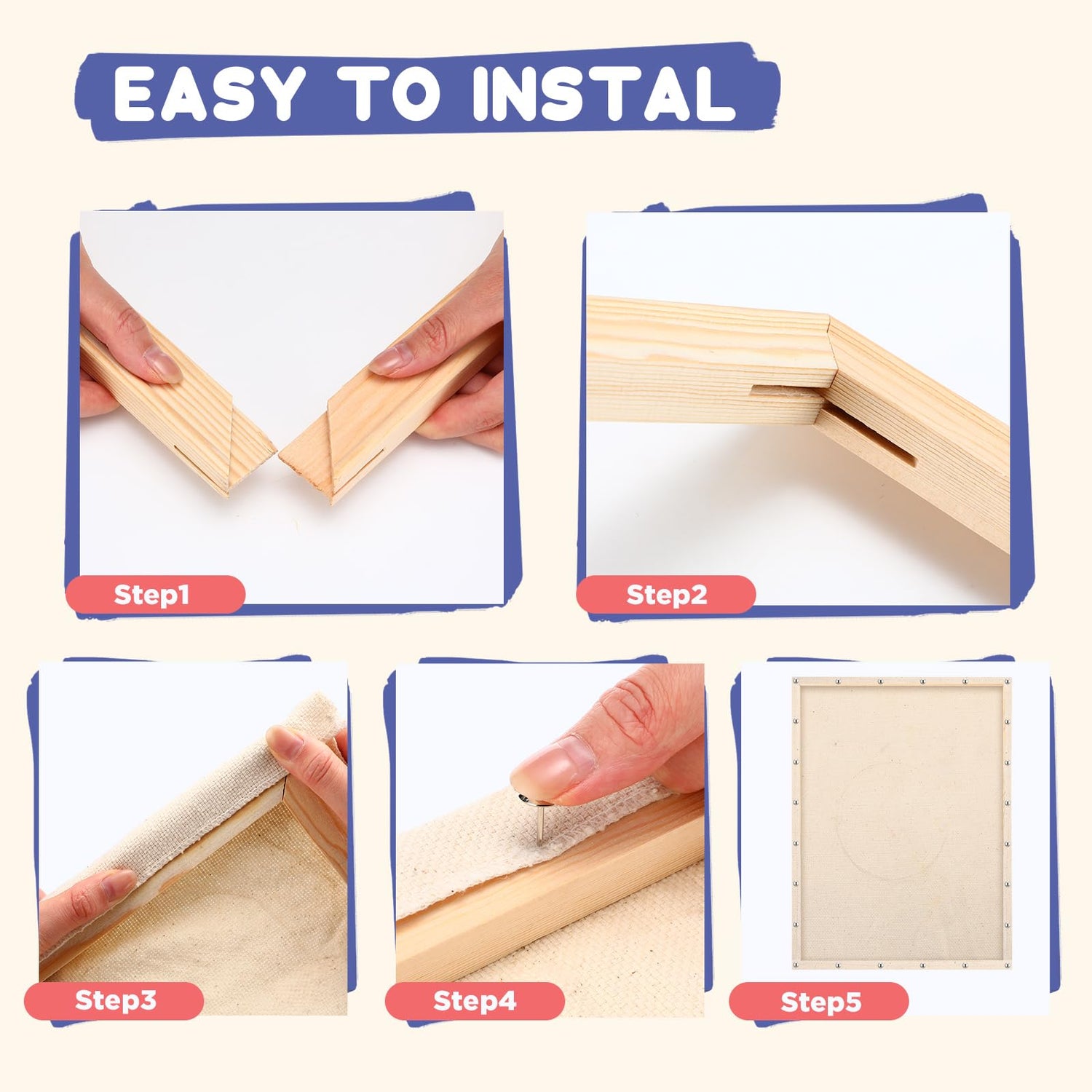 EASY TO INSTAL

Step1

Step2

Step3

Step4

Step5