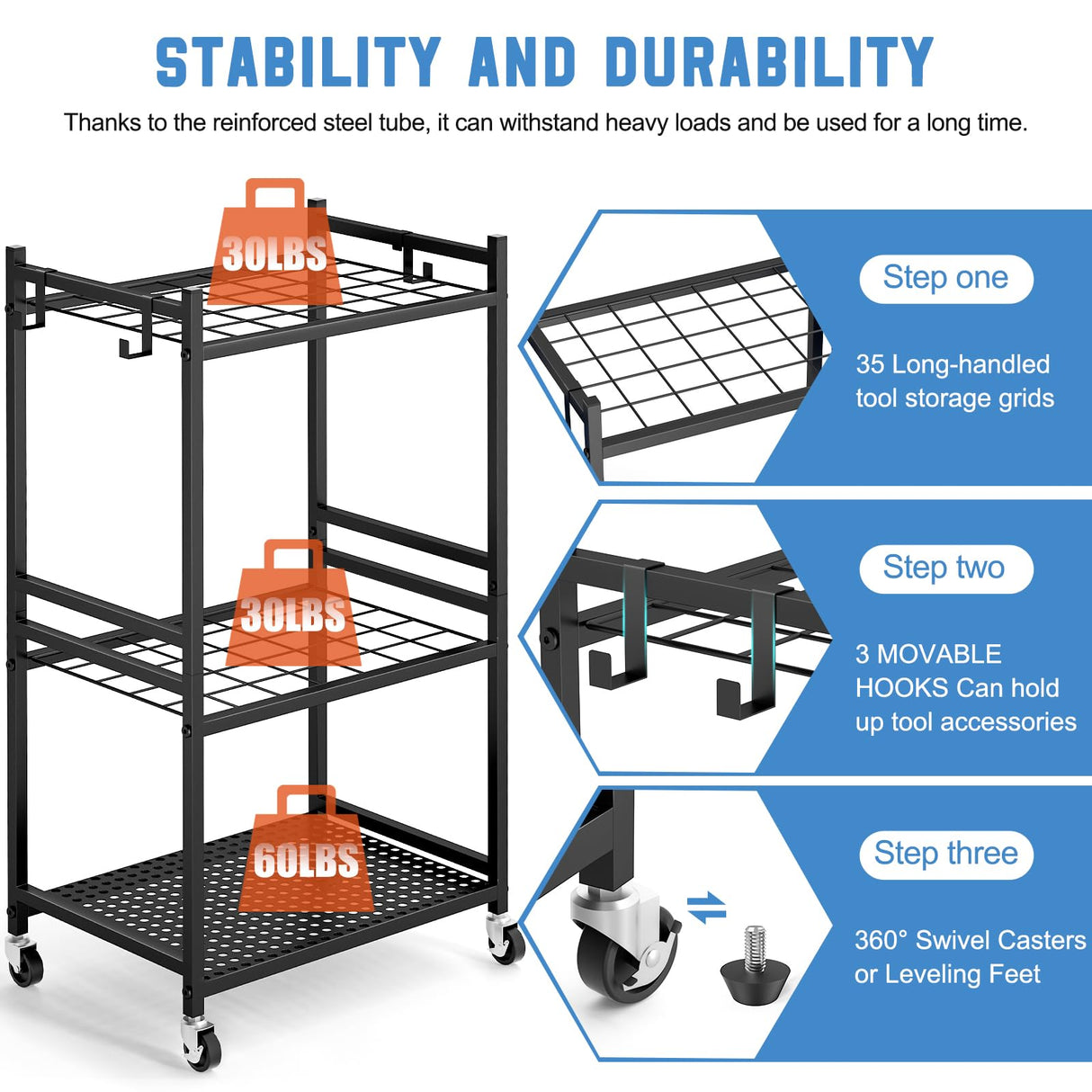 STABILITY AND DURABILITY

Thanks to the reinforced steel tube, it can withstand heavy loads and be used for a long time.

30LBS

30LBS

60LBS

Step one

35 Long-handled tool storage grids

Step two

3 MOVABLE HOOKS Can hold up tool accessories

Step three

360° Swivel Casters or Leveling Feet