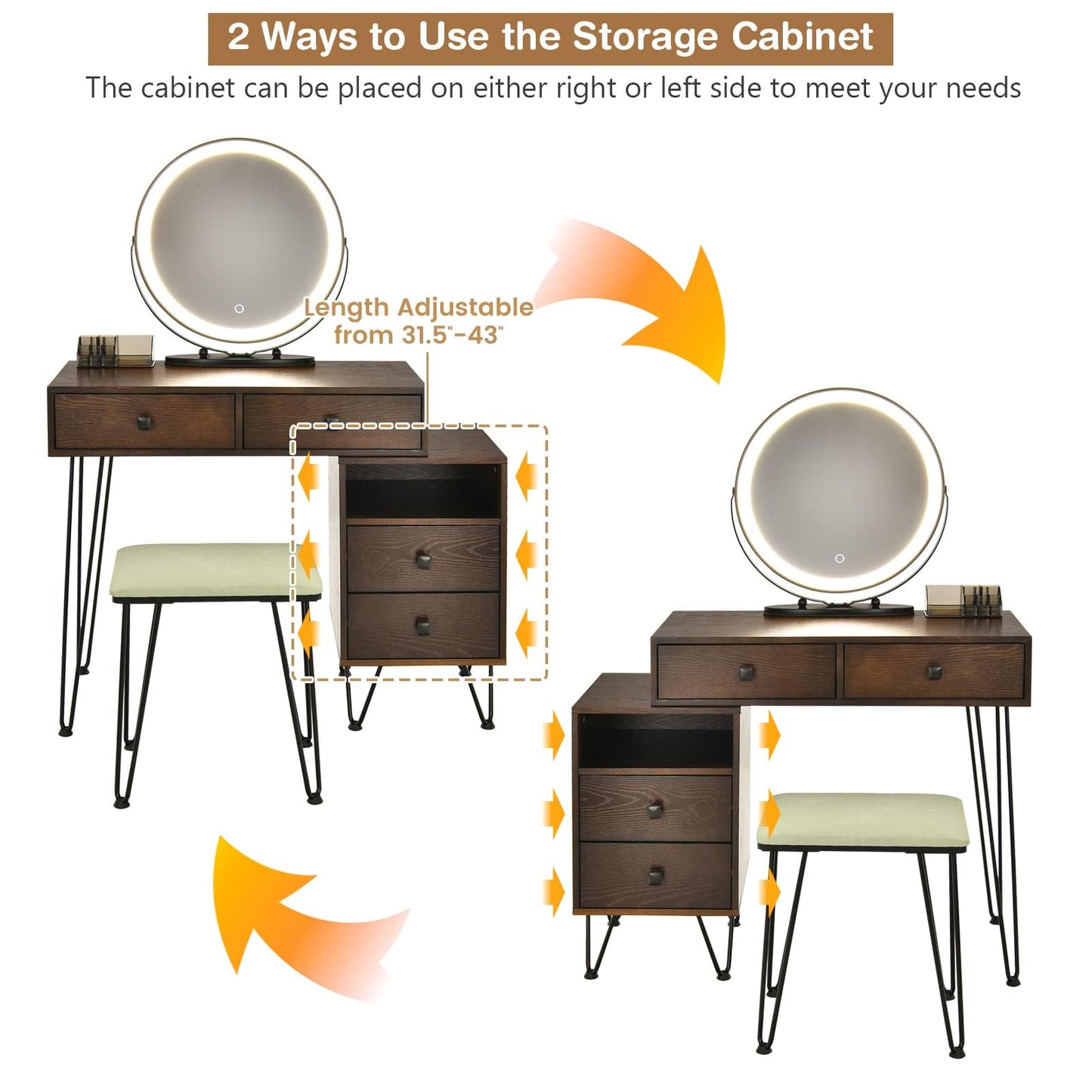 2 Ways to Use the Storage Cabinet

The cabinet can be placed on either right or left side to meet your needs

Length Adjustable from 31.5"-43"