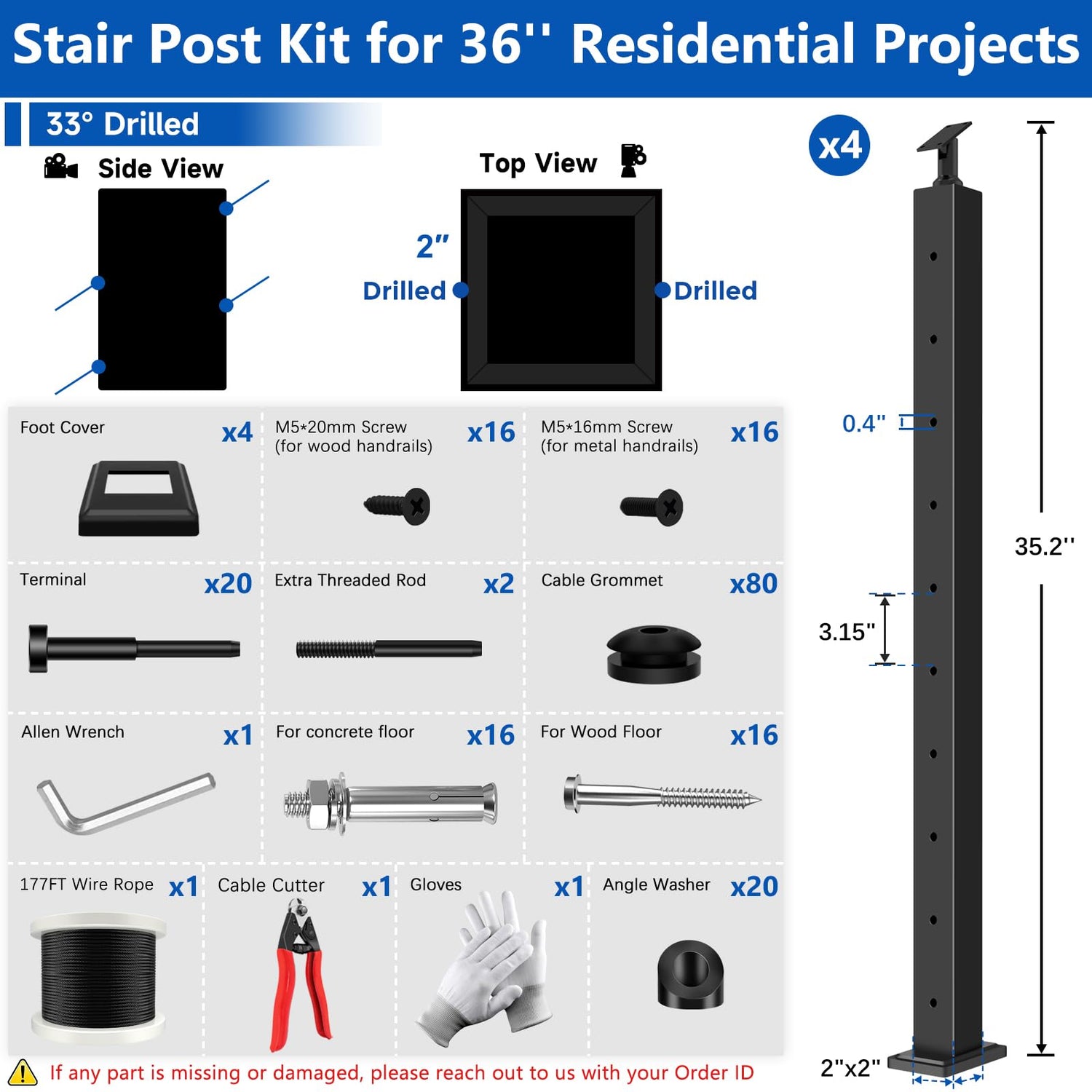 Stair Post Kit for 36'' Residential Projects

33° Drilled

Side View

Top View

2"

Drilled

Drilled

x4

0.4"

35.2''

3.15"

2"x2"

Foot Cover x4

M5*20mm Screw (for wood handrails) x16

M5*16mm Screw (for metal handrails) x16

Terminal x20

Extra Threaded Rod x2

Cable Grommet x80

Allen Wrench x1

For concrete floor x16

For Wood Floor x16

177FT Wire Rope x1

Cable Cutter x1

Gloves x1

Angle Washer x20

If any part is missing or damaged, please reach out to us with your Order ID