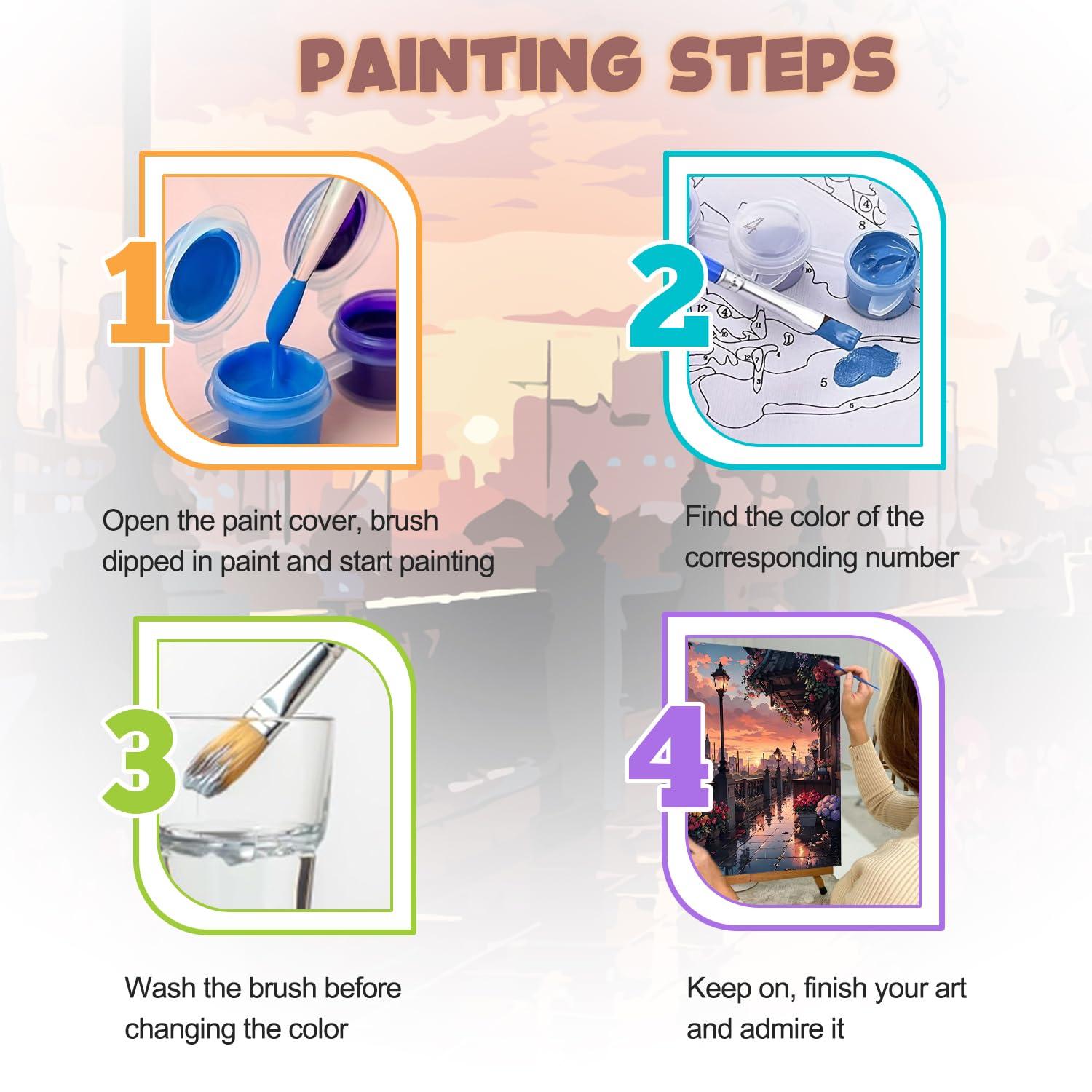 PAINTING STEPS

1

Open the paint cover, brush dipped in paint and start painting

2

Find the color of the corresponding number

3

Wash the brush before changing the color

4

Keep on, finish your art and admire it