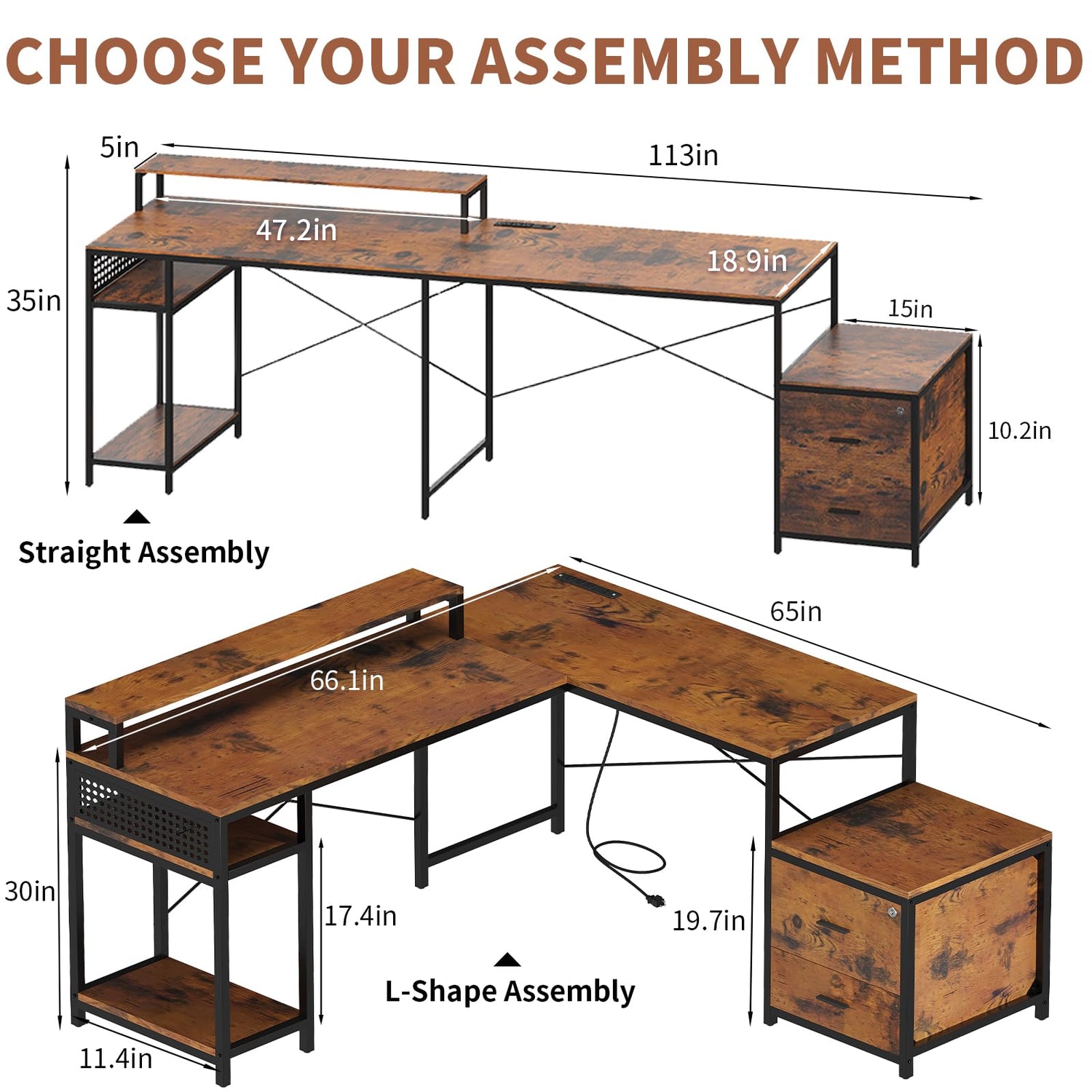 CHOOSE YOUR ASSEMBLY METHOD

5in
113in
47.2in
18.9in
35in
15in
10.2in

Straight Assembly

65in
66.1in
30in
17.4in
19.7in

L-Shape Assembly

11.4in