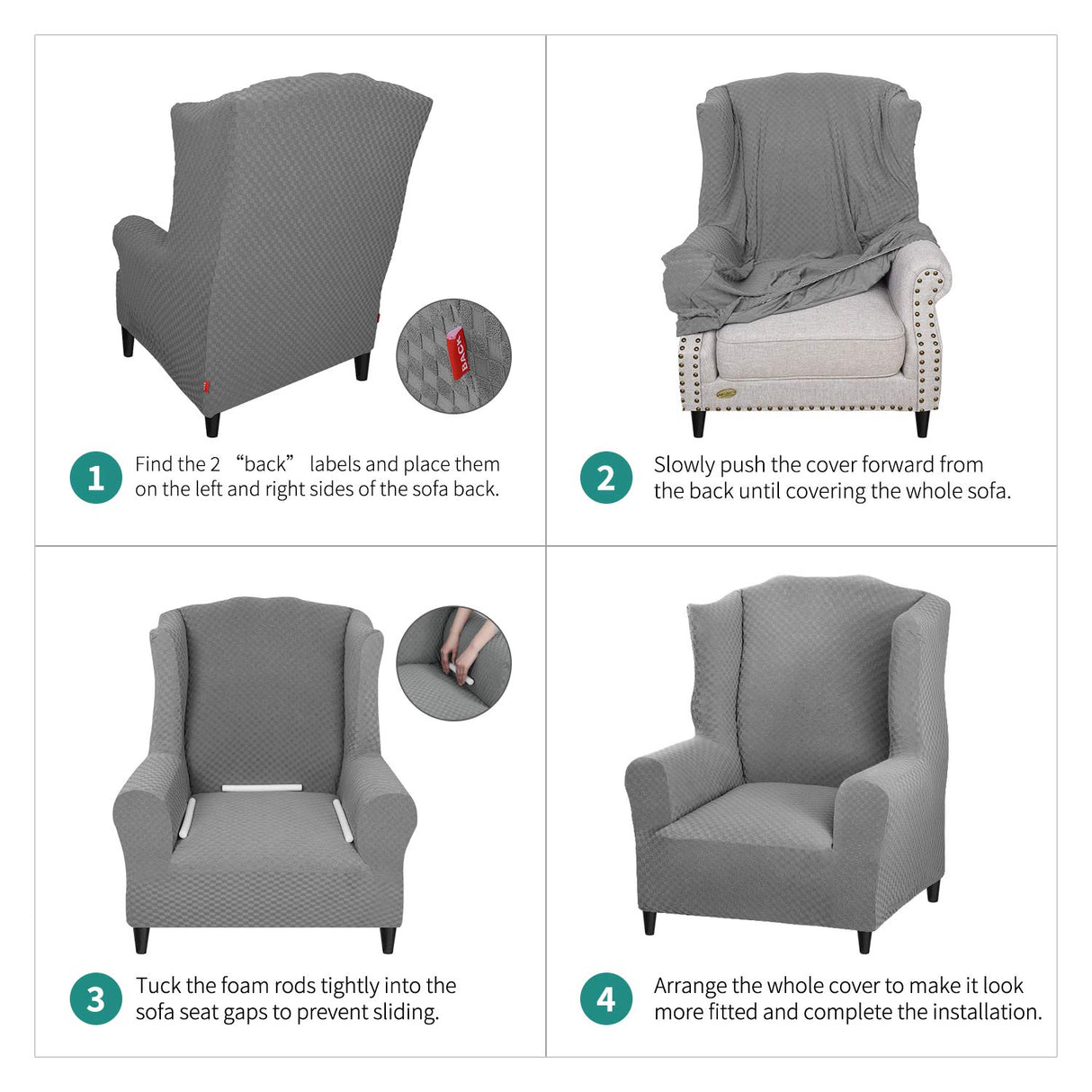 BACK

1 Find the 2 “back” labels and place them on the left and right sides of the sofa back.

2 Slowly push the cover forward from the back until covering the whole sofa.

3 Tuck the foam rods tightly into the sofa seat gaps to prevent sliding.

4 Arrange the whole cover to make it look more fitted and complete the installation.