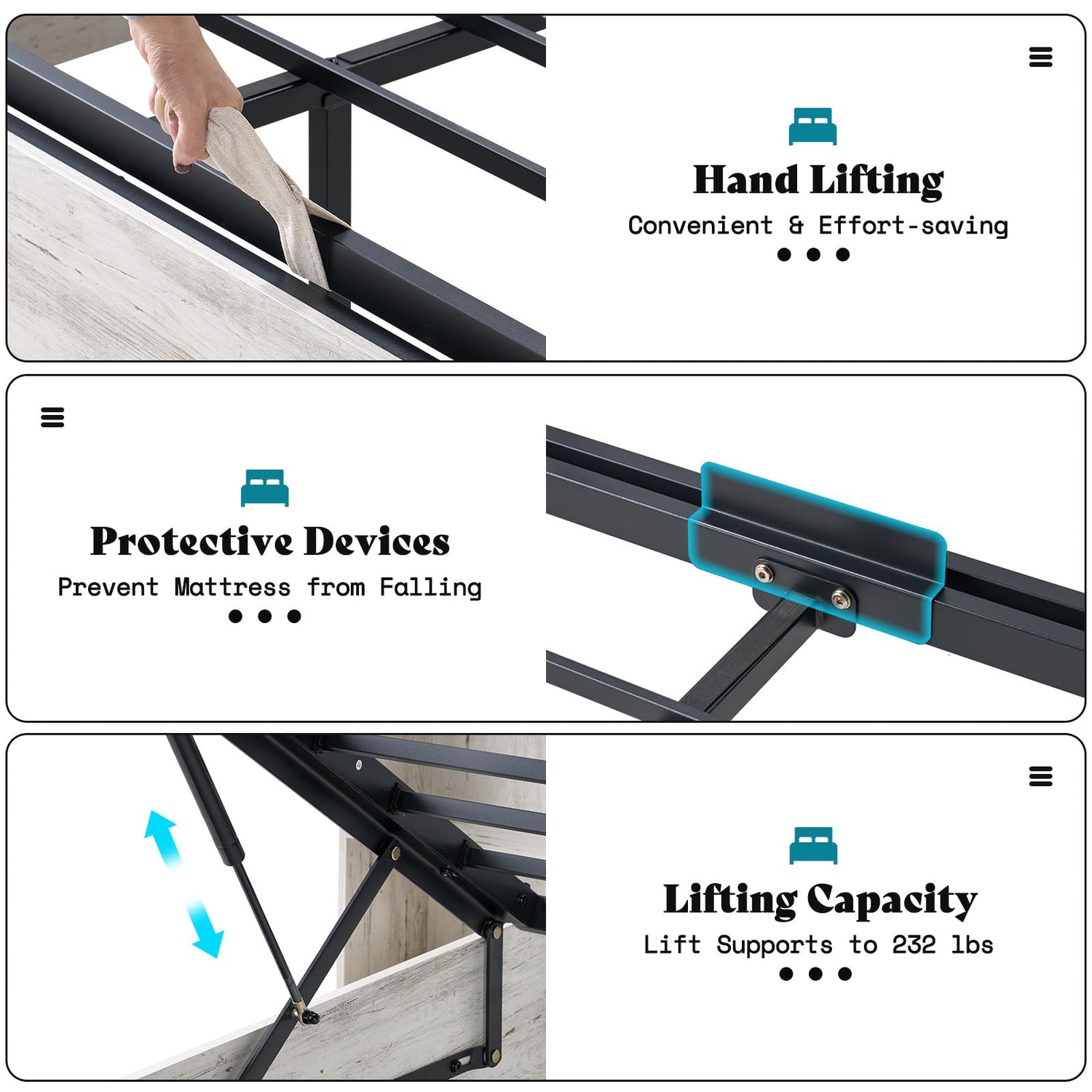 Hand Lifting
Convenient & Effort-saving

Protective Devices
Prevent Mattress from Falling

Lifting Capacity
Lift Supports to 232 lbs