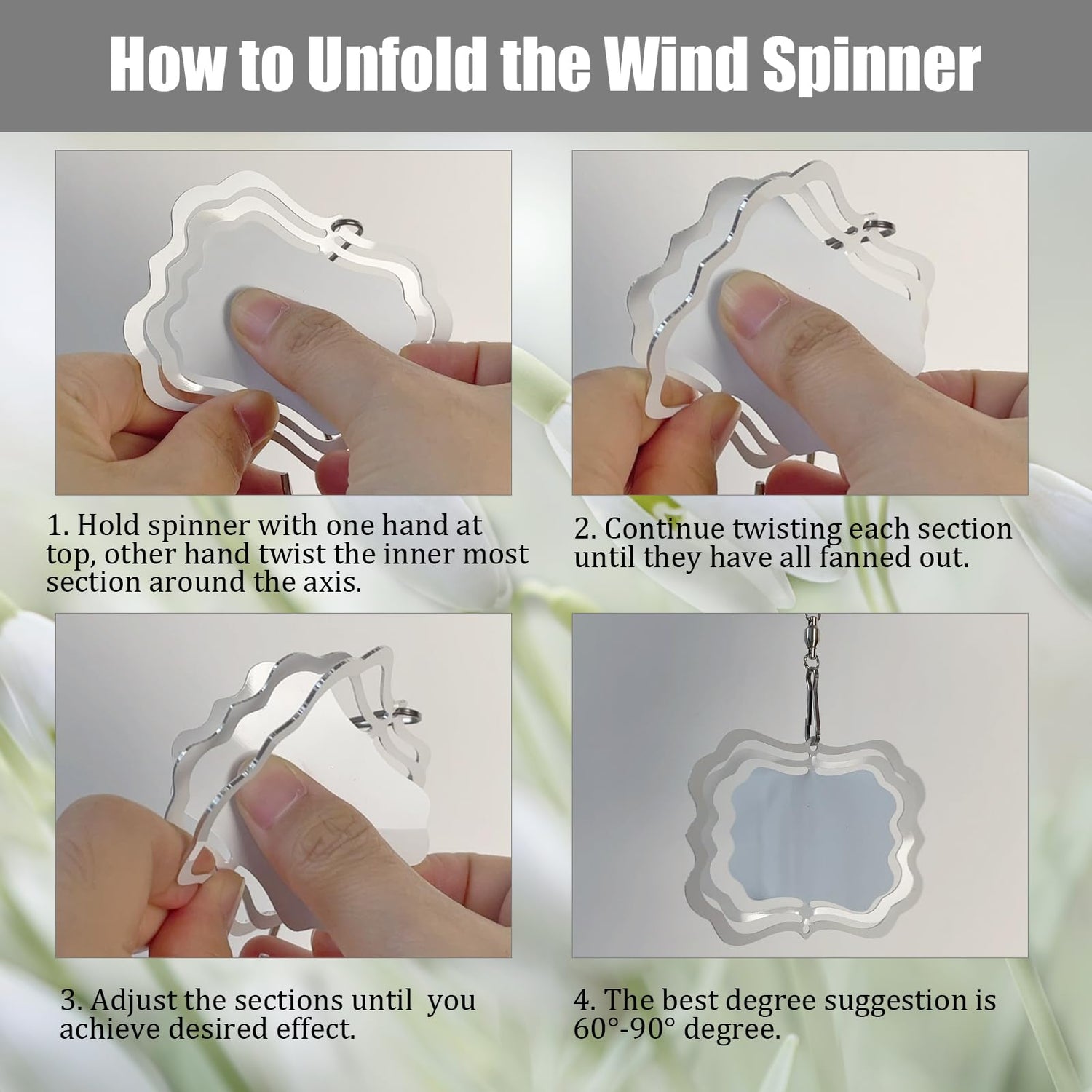 How to Unfold the Wind Spinner

1. Hold spinner with one hand at top, other hand twist the inner most section around the axis.

2. Continue twisting each section until they have all fanned out.

3. Adjust the sections until you achieve desired effect.

4. The best degree suggestion is 60°-90° degree.