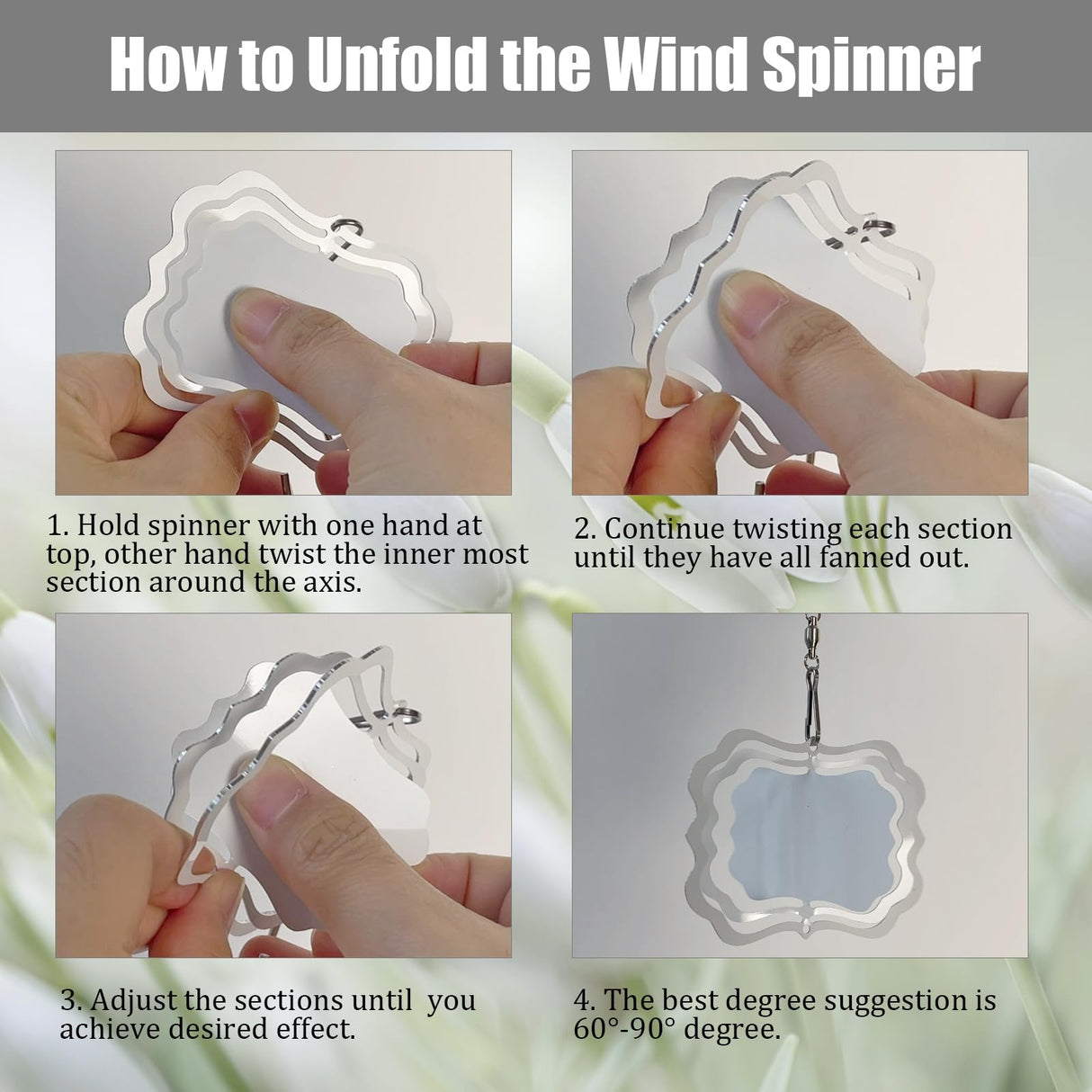 How to Unfold the Wind Spinner

1. Hold spinner with one hand at top, other hand twist the inner most section around the axis.

2. Continue twisting each section until they have all fanned out.

3. Adjust the sections until you achieve desired effect.

4. The best degree suggestion is 60°-90° degree.