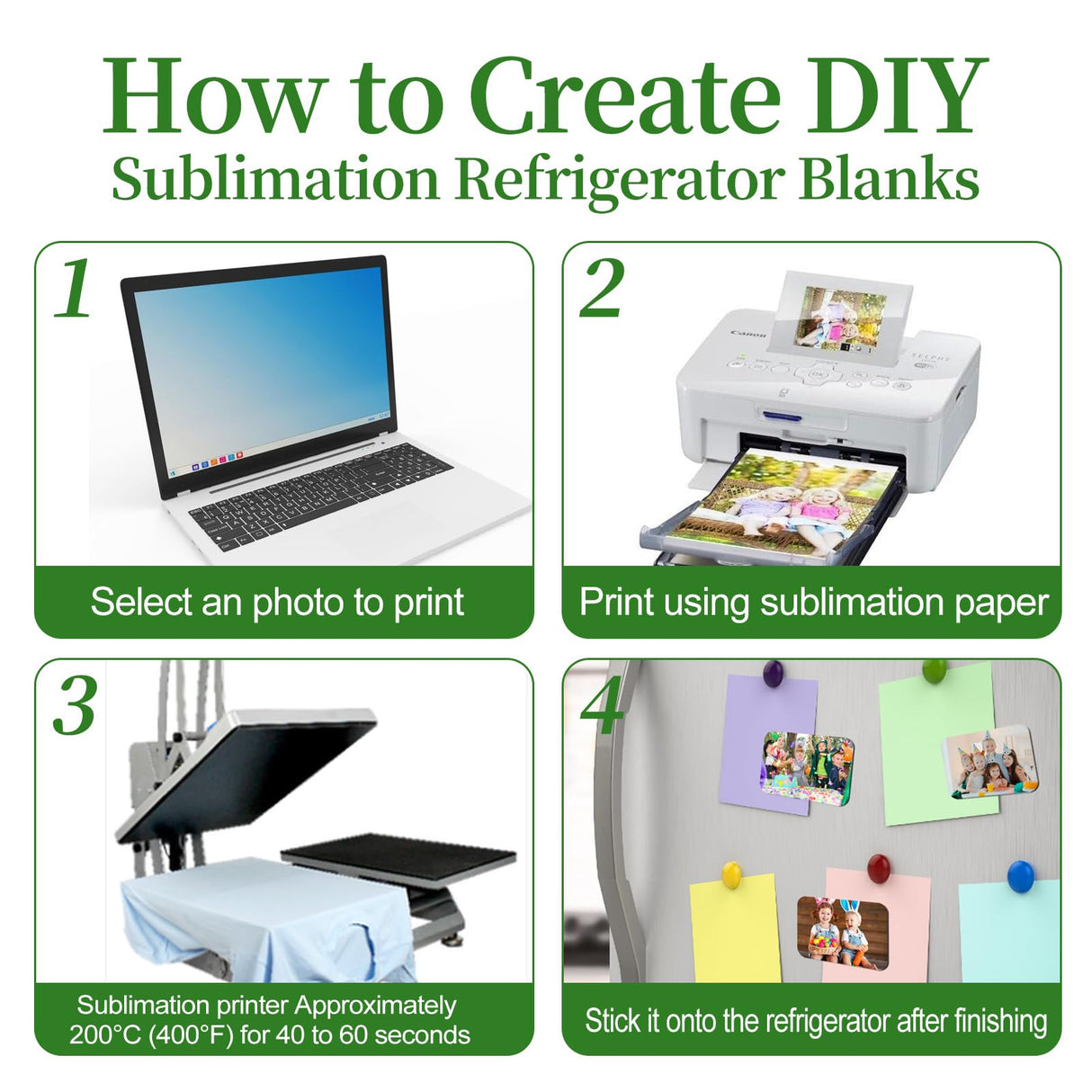 How to Create DIY
Sublimation Refrigerator Blanks

1

Select an photo to print

2

Canon

SELPHY

Print using sublimation paper

3

Sublimation printer Approximately 200°C (400°F) for 40 to 60 seconds

4

Stick it onto the refrigerator after finishing