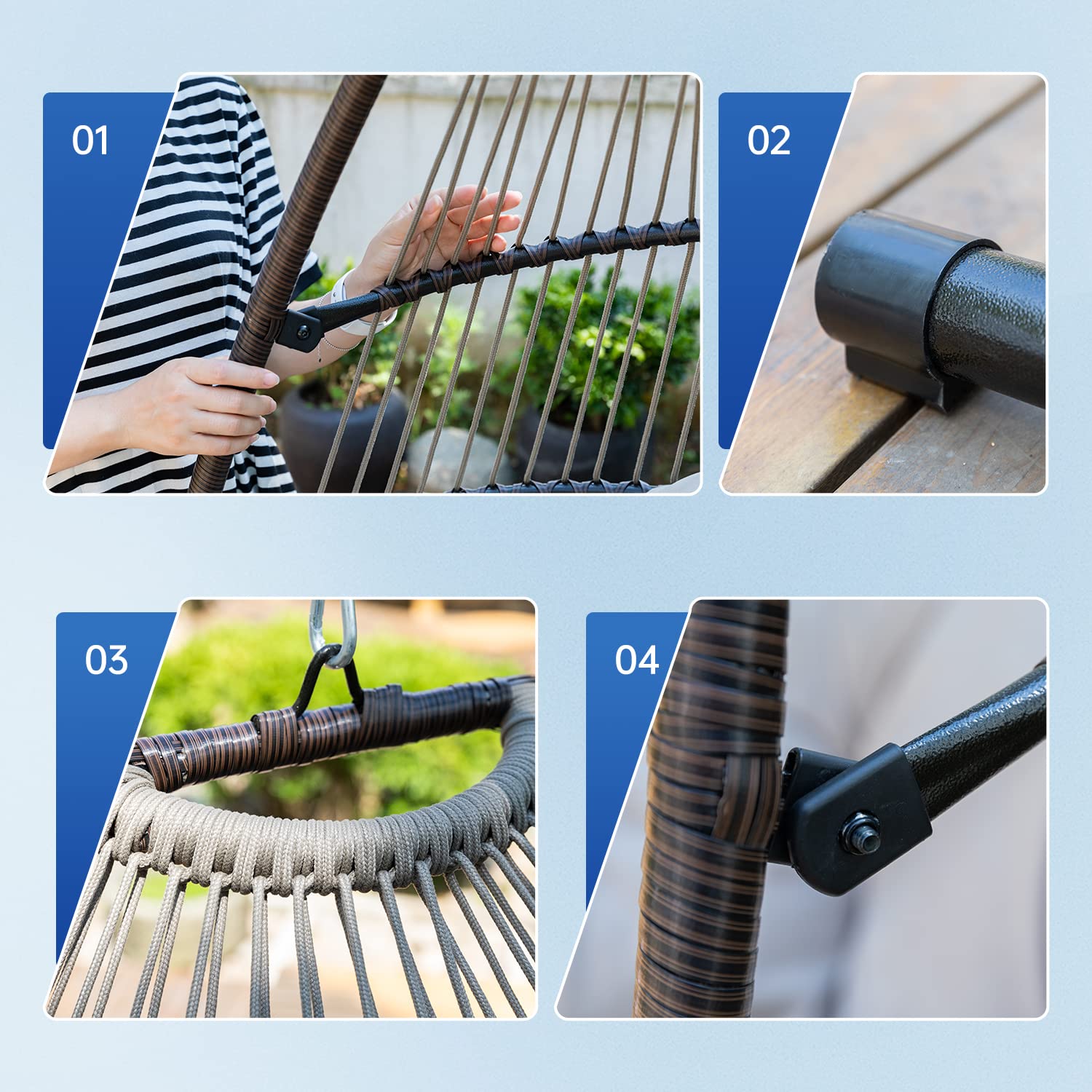 01

02

03

04