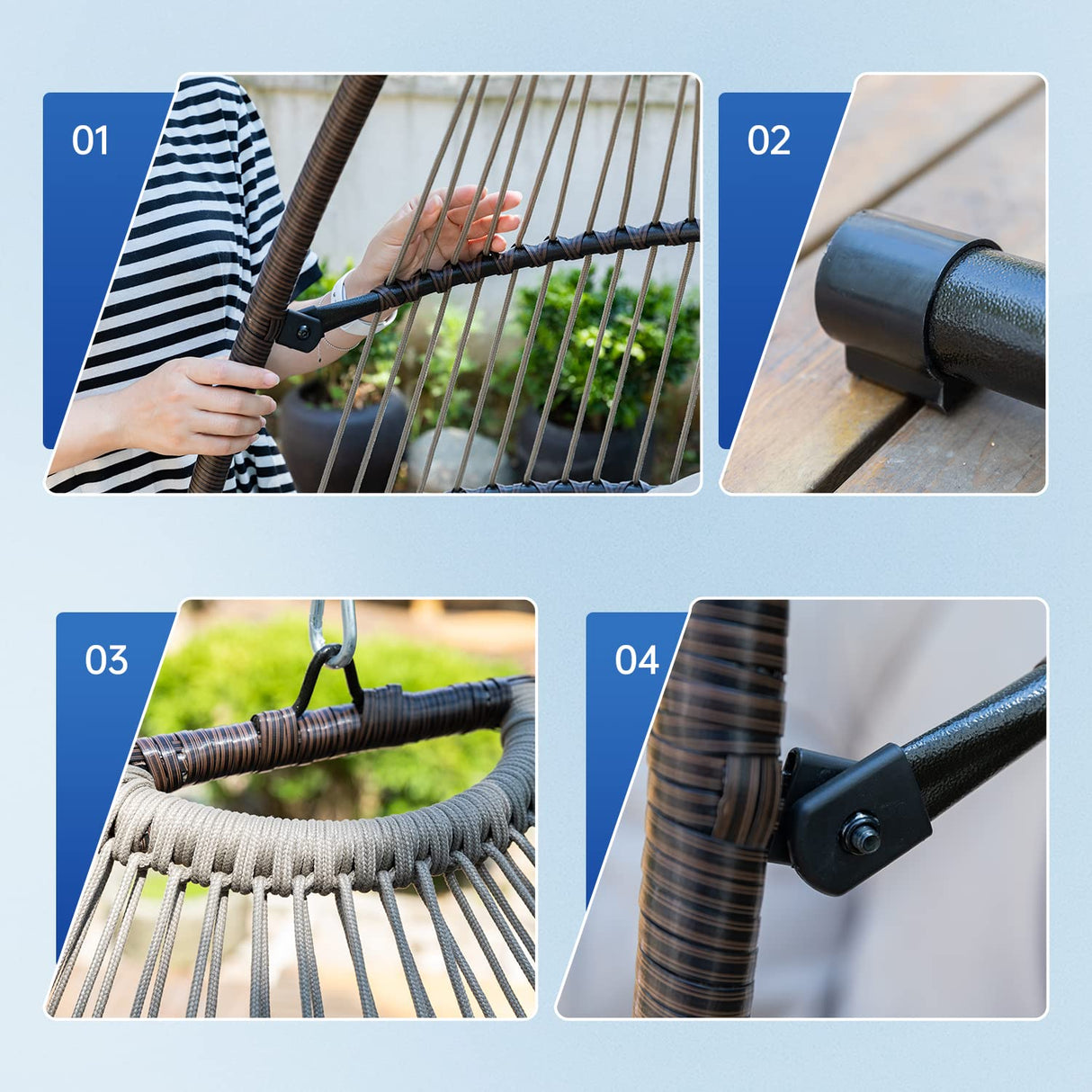 01

02

03

04