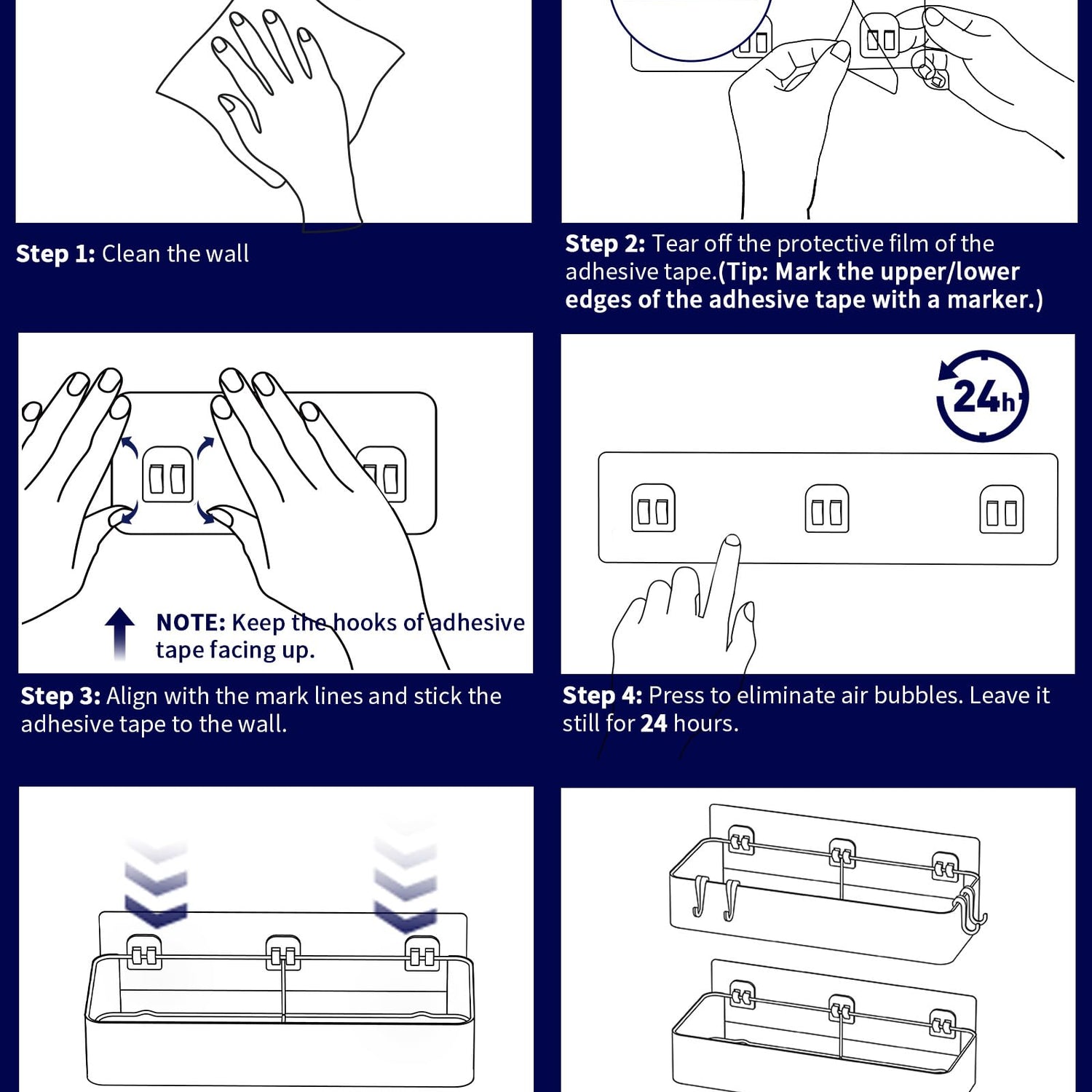 Step 1: Clean the wall

Step 2: Tear off the protective film of the adhesive tape.(Tip: Mark the upper/lower edges of the adhesive tape with a marker.)

NOTE: Keep the hooks of adhesive tape facing up.

Step 3: Align with the mark lines and stick the adhesive tape to the wall.

24h

Step 4: Press to eliminate air bubbles. Leave it still for 24 hours.