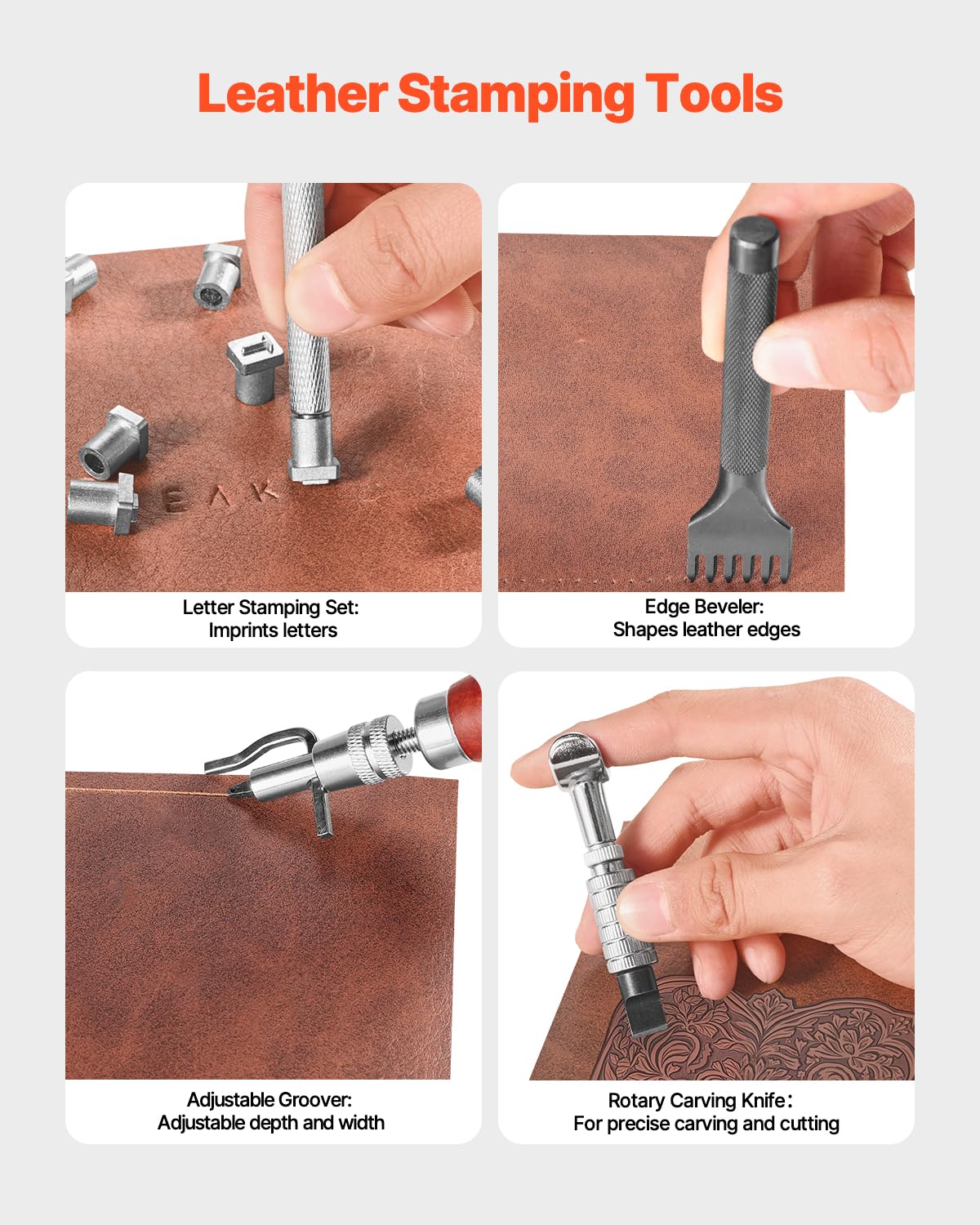 Leather Stamping Tools

EAK

Letter Stamping Set:
Imprints letters

Edge Beveler:
Shapes leather edges

Adjustable Groover:
Adjustable depth and width

Rotary Carving Knife：
For precise carving and cutting