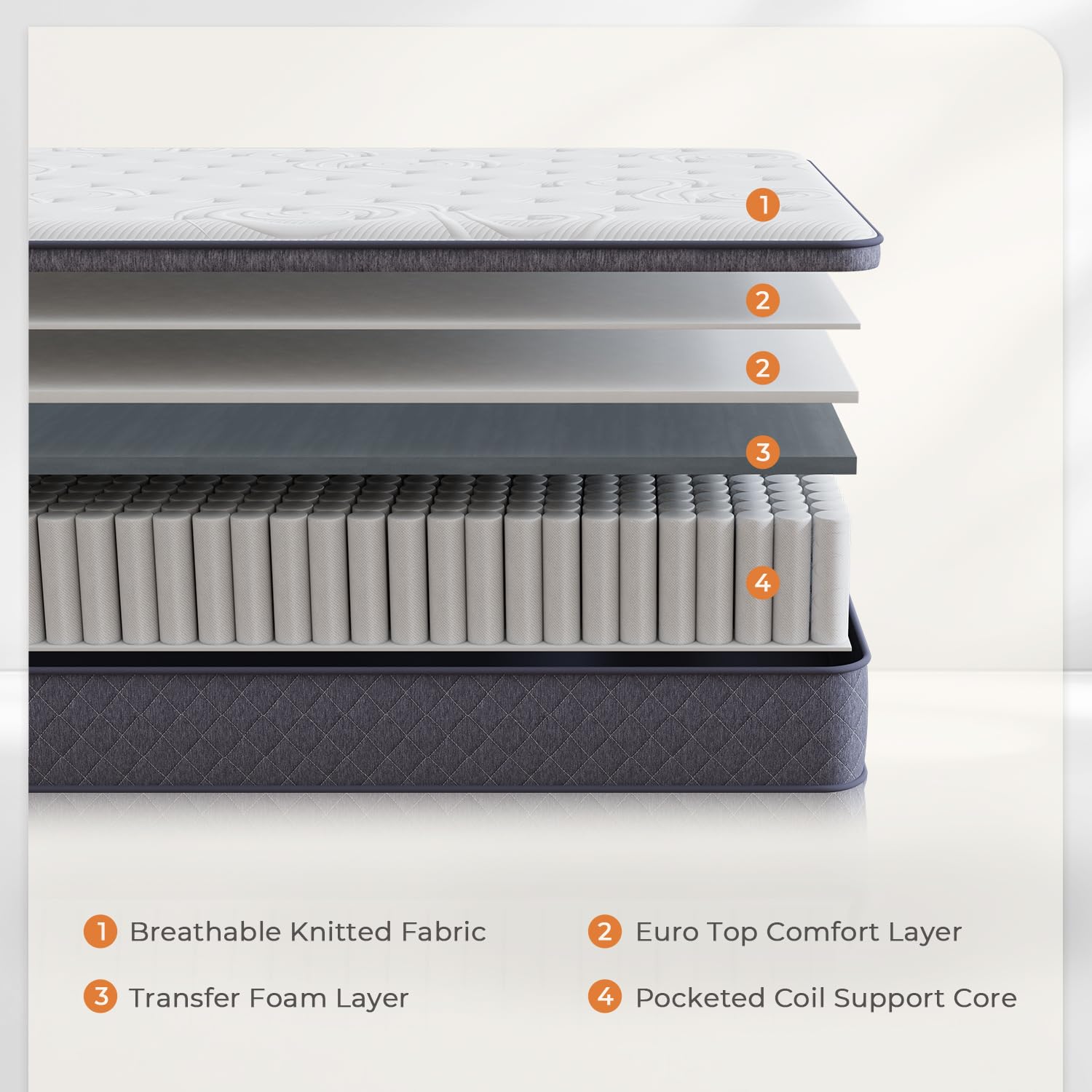 1

2

2

3

4

1 Breathable Knitted Fabric

2 Euro Top Comfort Layer

3 Transfer Foam Layer

4 Pocketed Coil Support Core