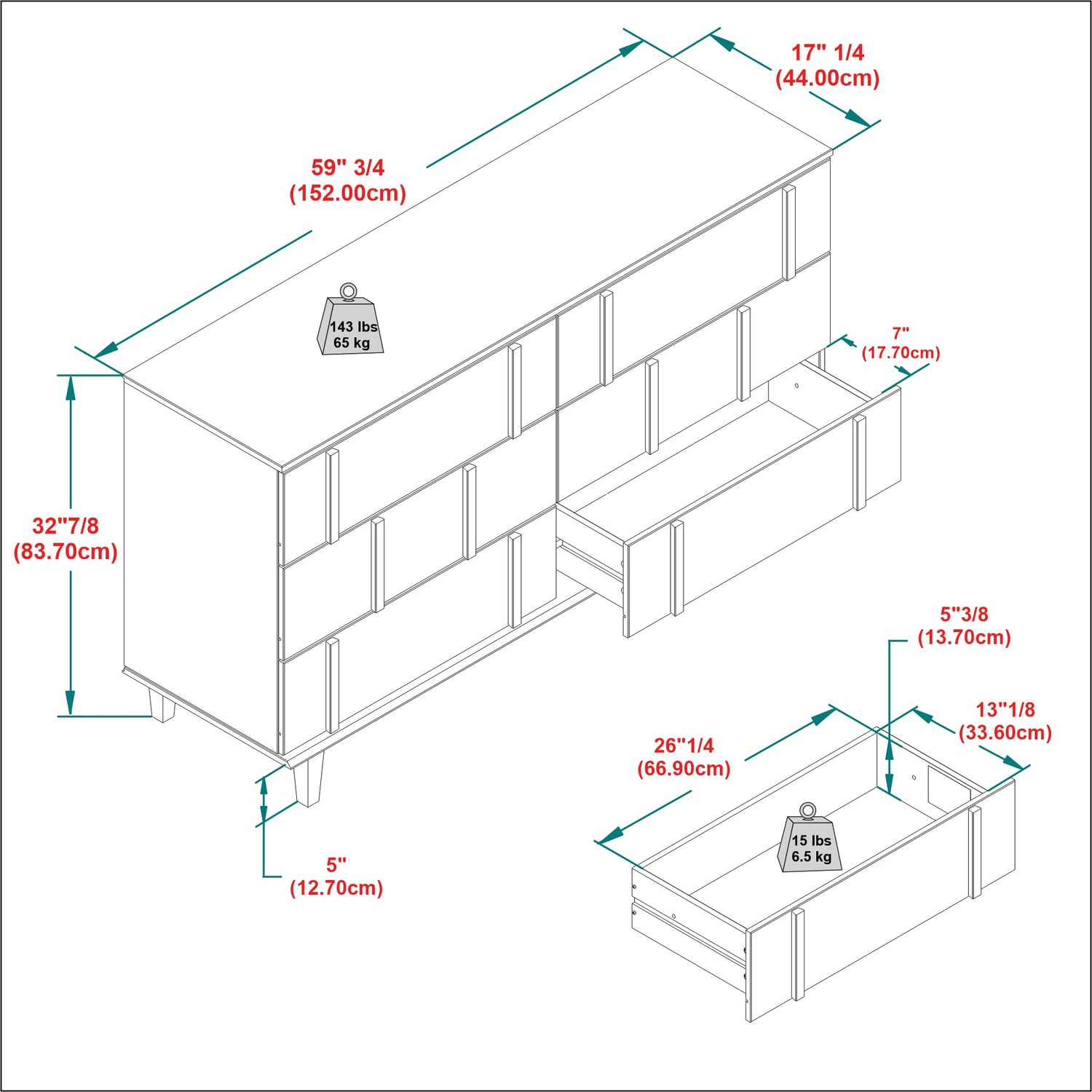 17" 1/4
(44.00cm)

59" 3/4
(152.00cm)

143 lbs
65 kg

7"
(17.70cm)

32"7/8
(83.70cm)

5"3/8
(13.70cm)

13"1/8
(33.60cm)

26"1/4
(66.90cm)

15 lbs
6.5 kg

5"
(12.70cm)