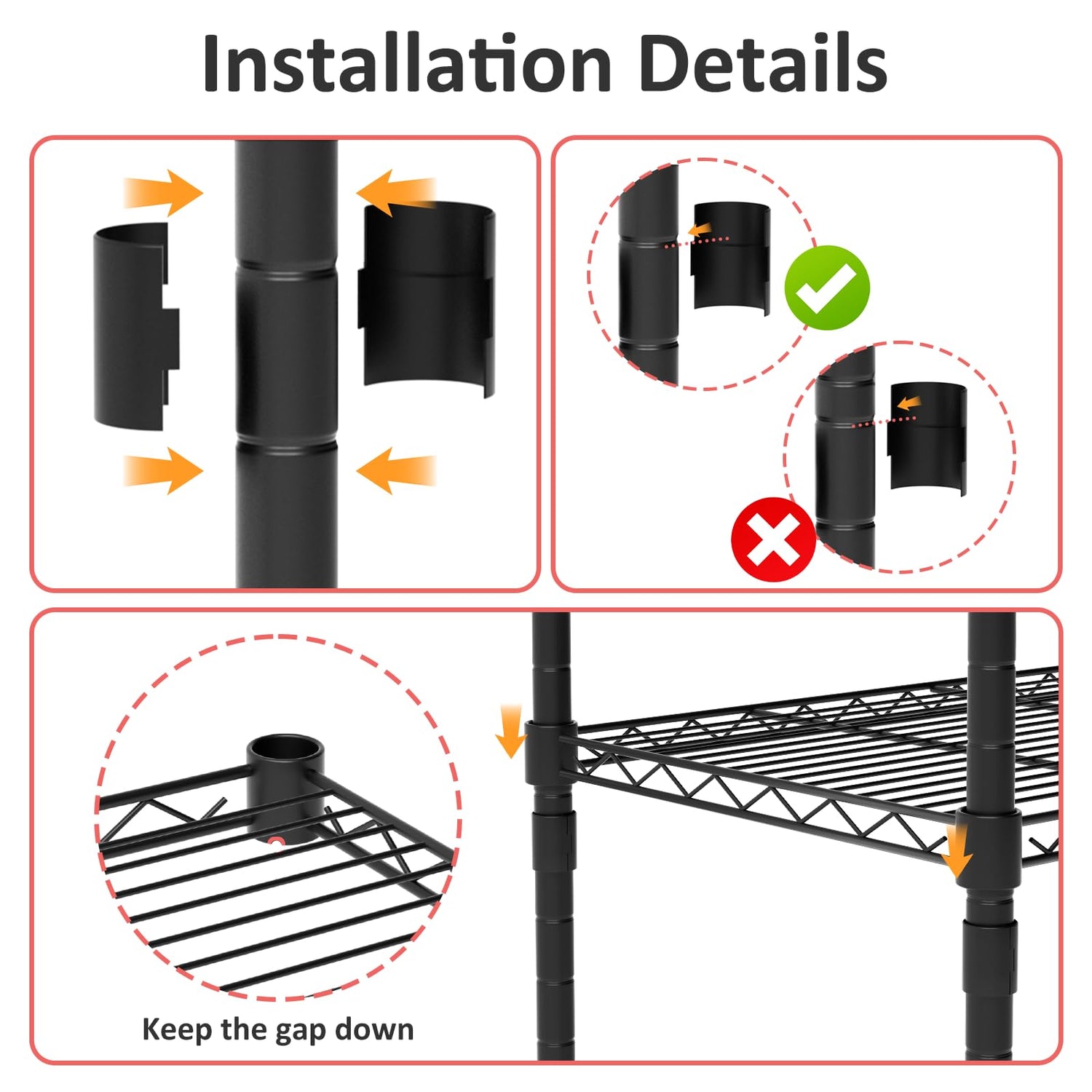 Installation Details

Keep the gap down