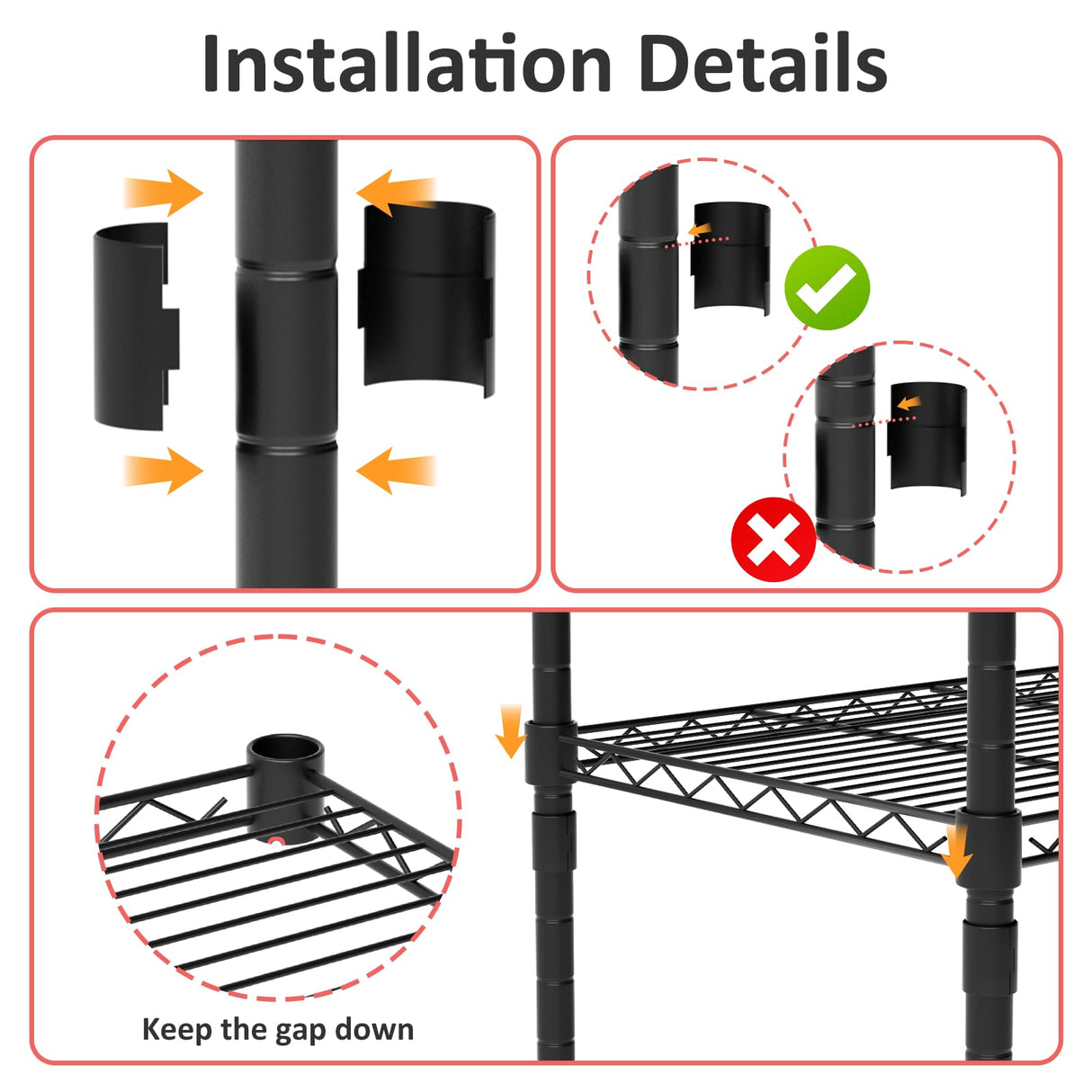 Installation Details

Keep the gap down