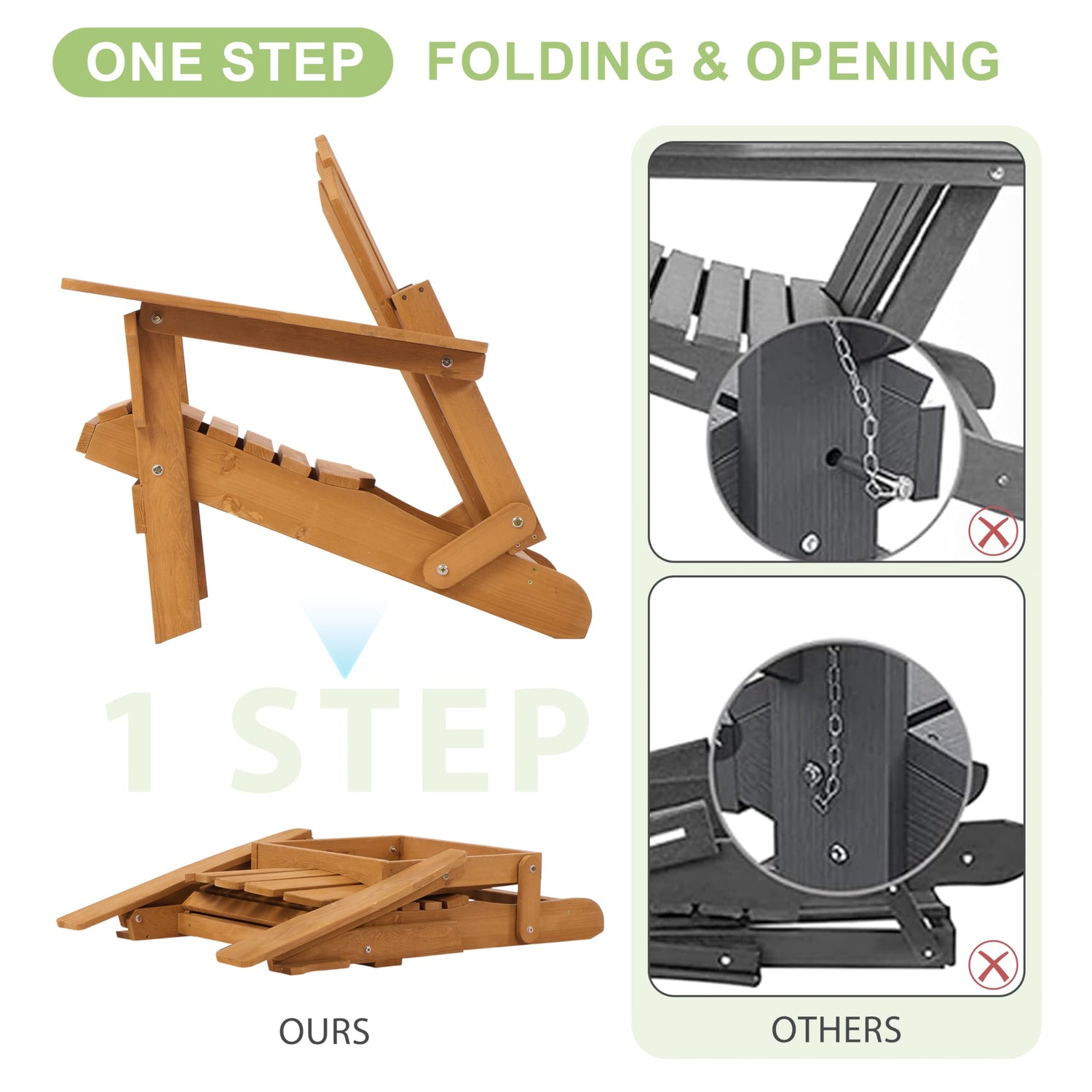 ONE STEP FOLDING & OPENING

1 STEP

OURS

OTHERS