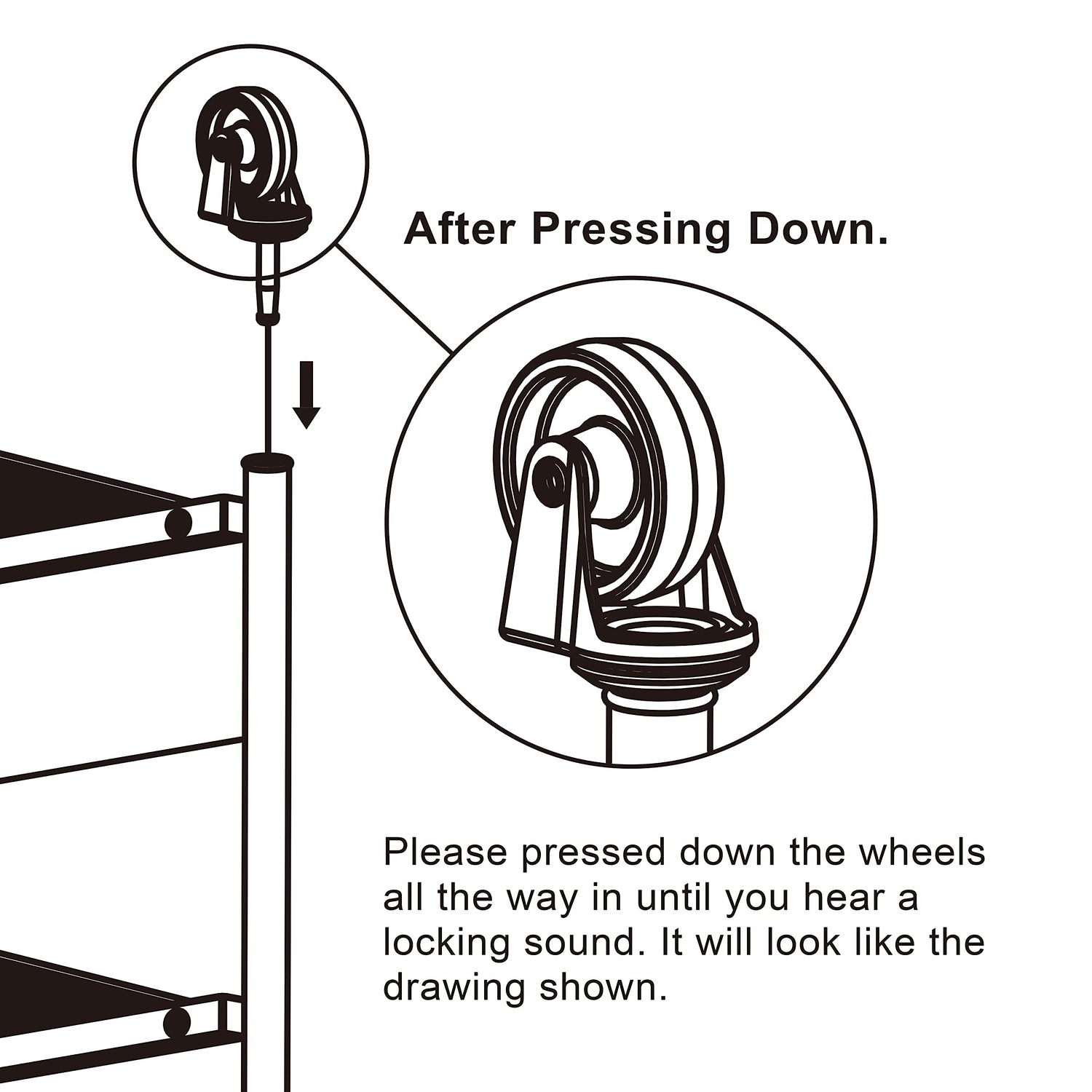 After Pressing Down.

Please pressed down the wheels all the way in until you hear a locking sound. It will look like the drawing shown.