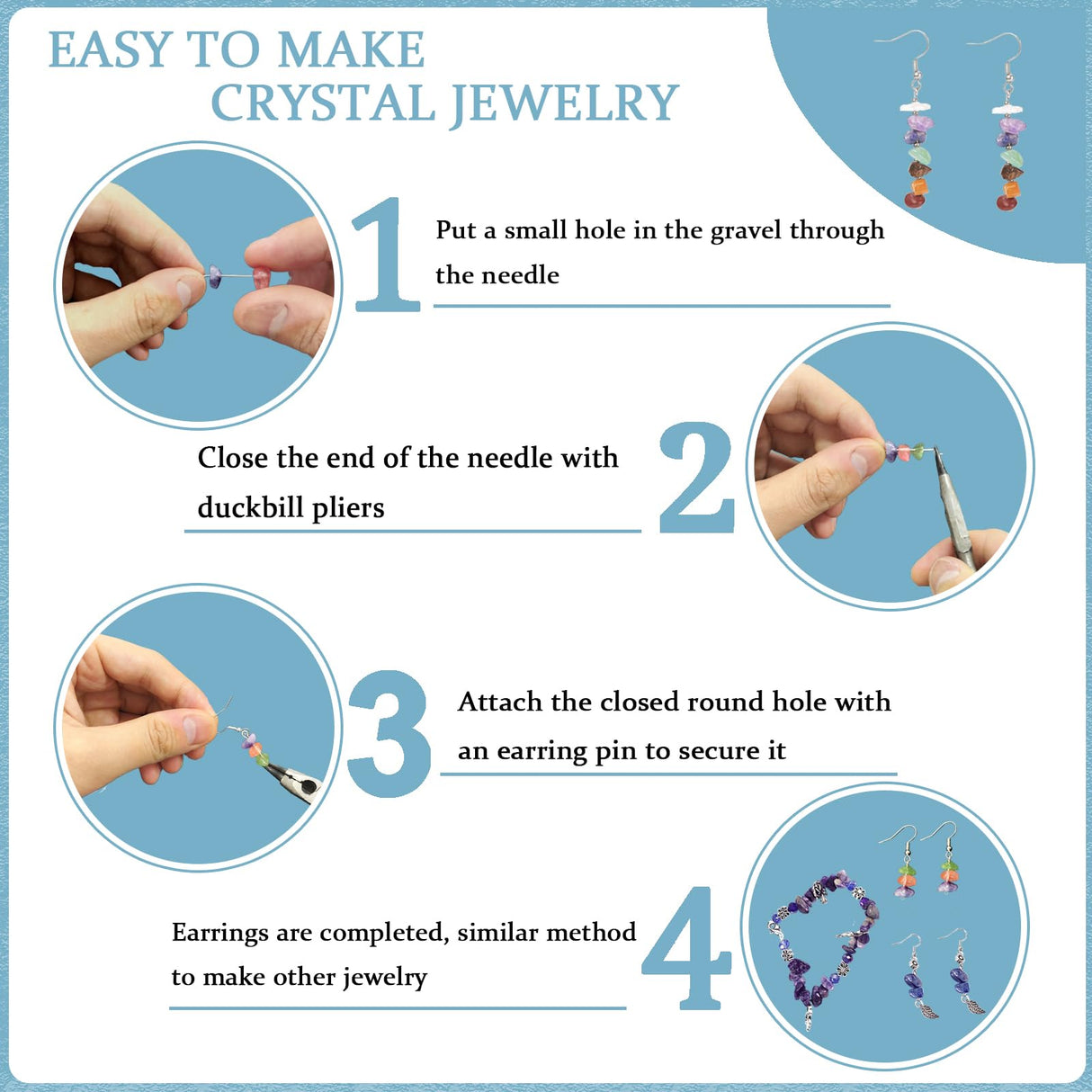 EASY TO MAKE
CRYSTAL JEWELRY

1

Put a small hole in the gravel through the needle

Close the end of the needle with duckbill pliers

2

3

Attach the closed round hole with an earring pin to secure it

Earrings are completed, similar method to make other jewelry

4