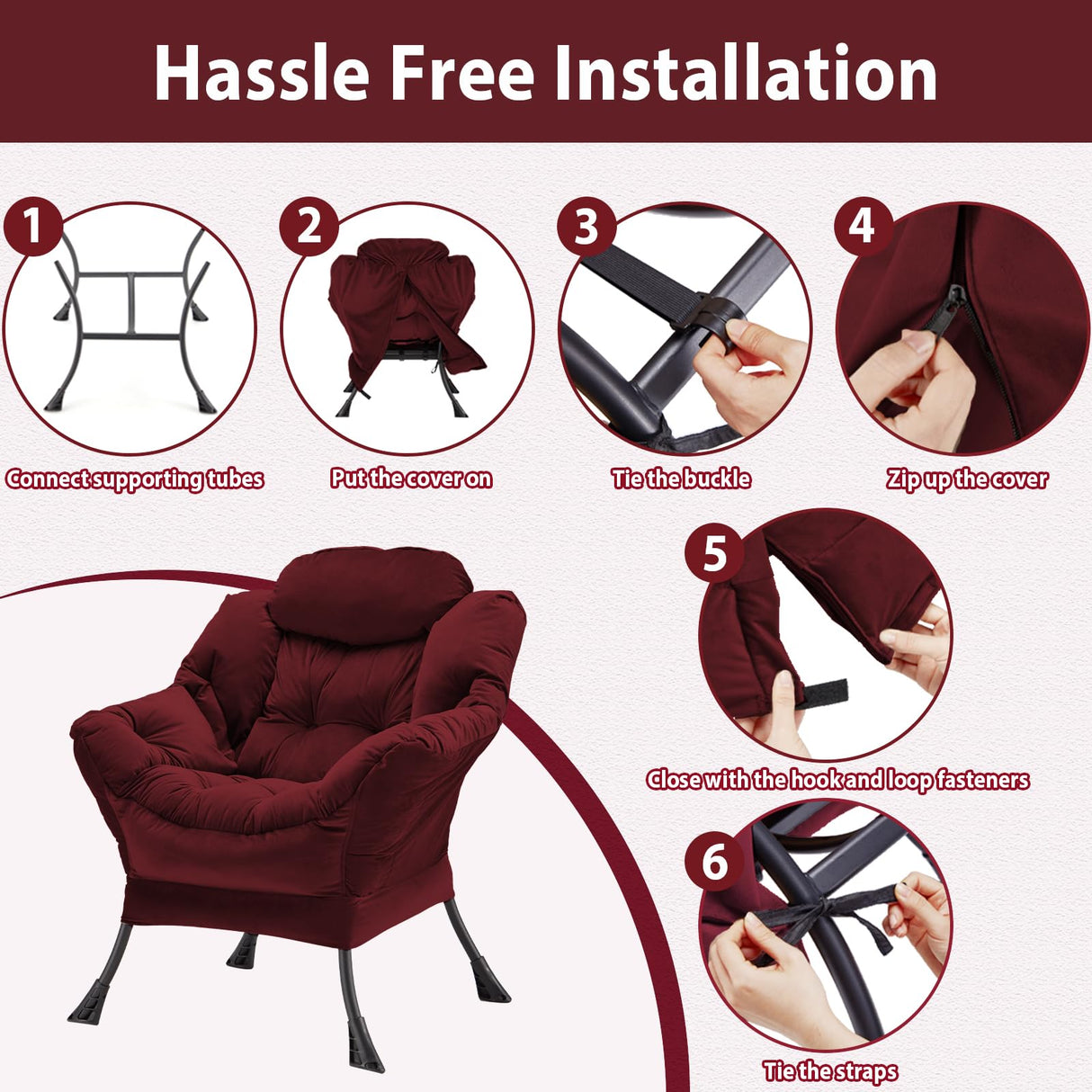 Hassle Free Installation

1
Connect supporting tubes

2
Put the cover on

3
Tie the buckle

4
Zip up the cover

5
Close with the hook and loop fasteners

6
Tie the straps