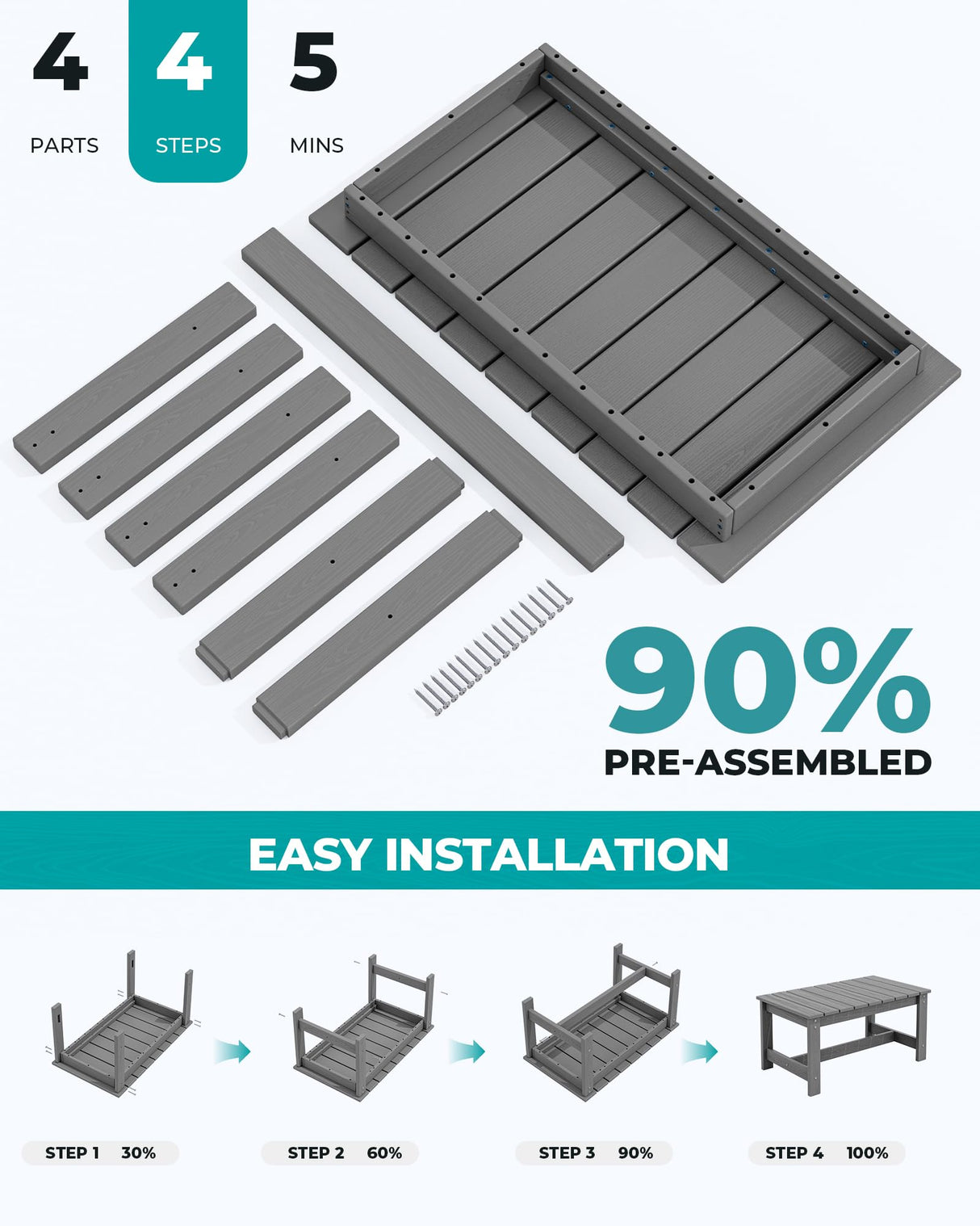 4
PARTS

4
STEPS

5
MINS

90%
PRE-ASSEMBLED

EASY INSTALLATION

STEP 1 30%

STEP 2 60%

STEP 3 90%

STEP 4 100%