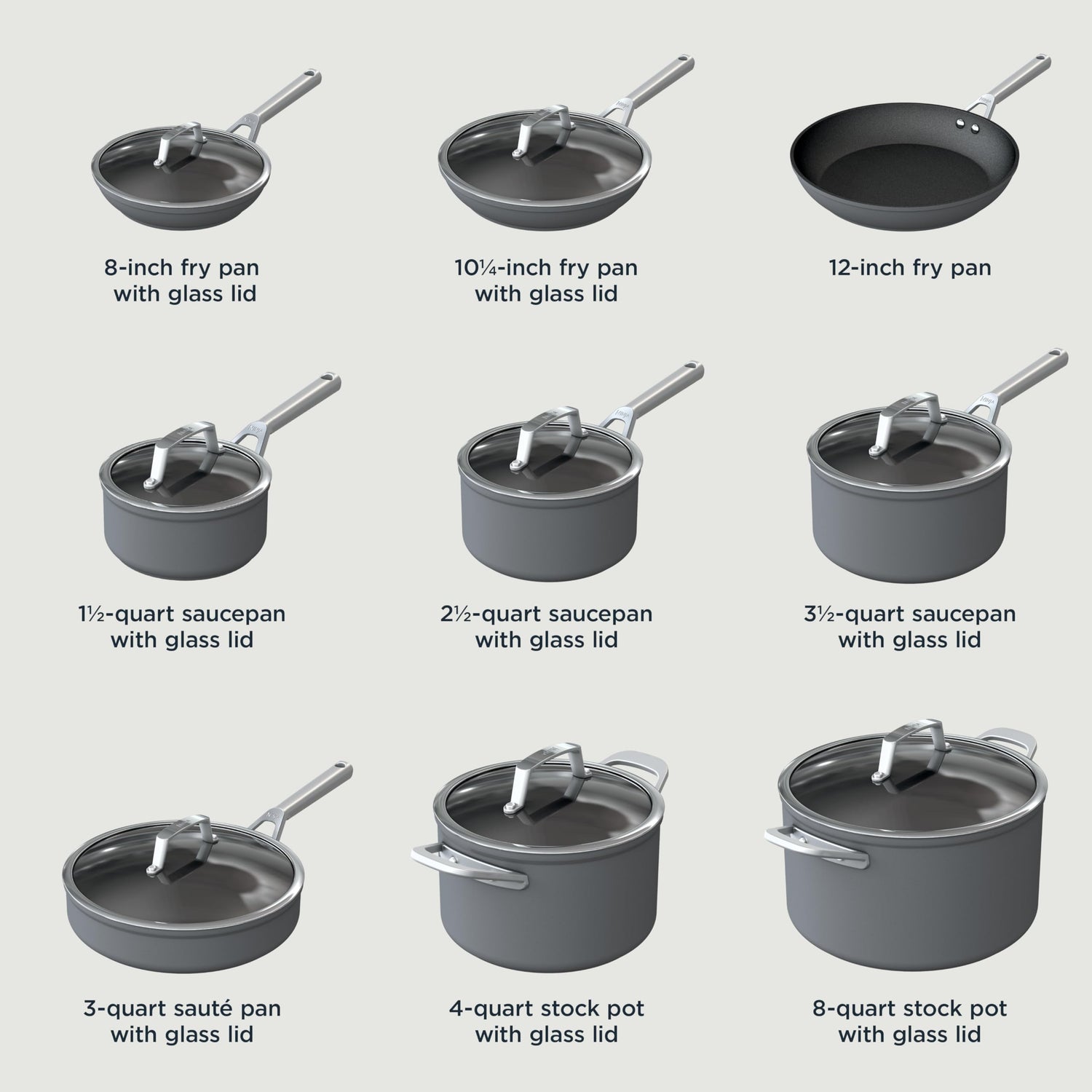 8-inch fry pan with glass lid

10¼-inch fry pan with glass lid

12-inch fry pan

1½-quart saucepan with glass lid

2½-quart saucepan with glass lid

3½-quart saucepan with glass lid

3-quart sauté pan with glass lid

4-quart stock pot with glass lid

8-quart stock pot with glass lid