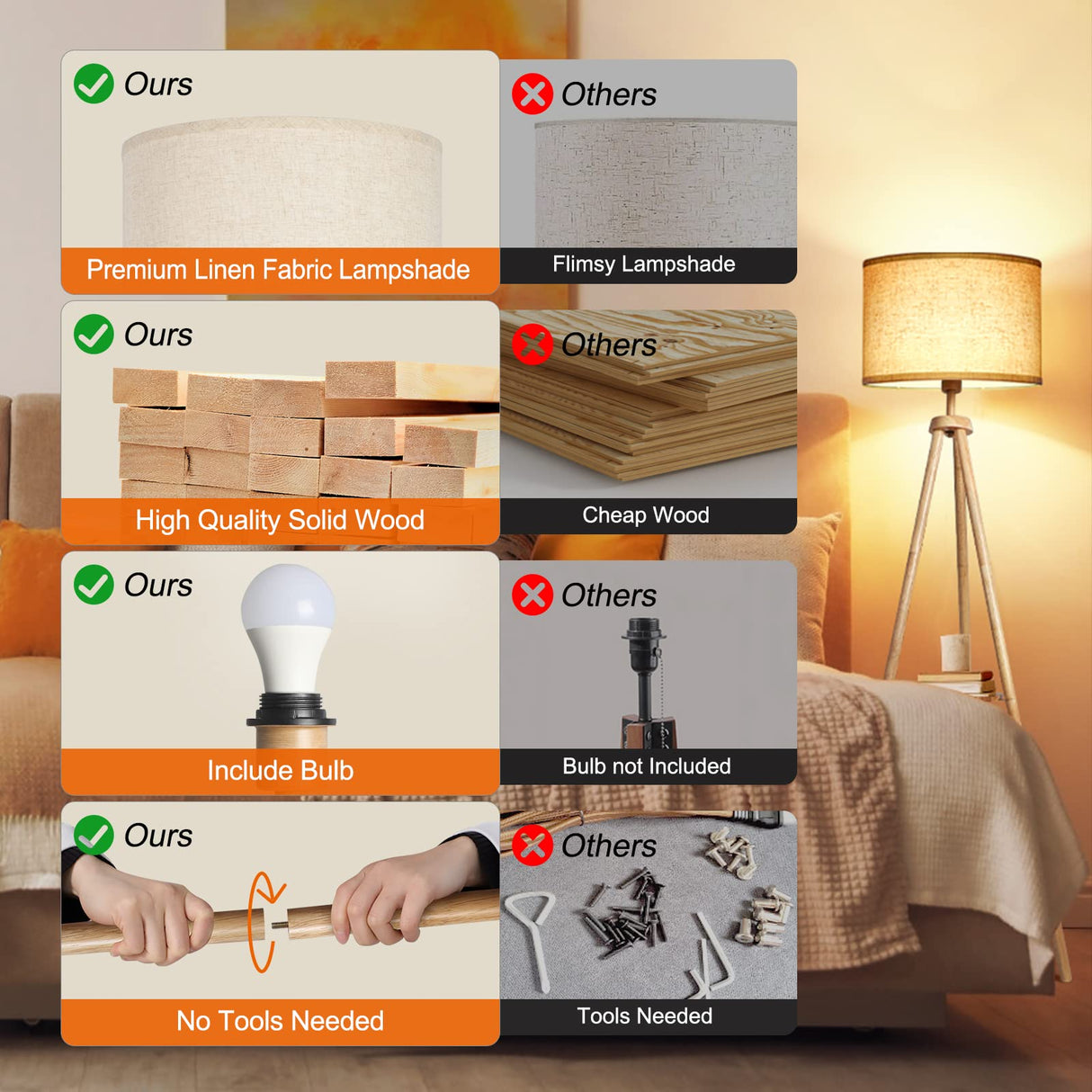 Ours

Premium Linen Fabric Lampshade

Others

Flimsy Lampshade

Ours

High Quality Solid Wood

Others

Cheap Wood

Ours

Include Bulb

Others

Bulb not Included

Ours

No Tools Needed

Others

Tools Needed