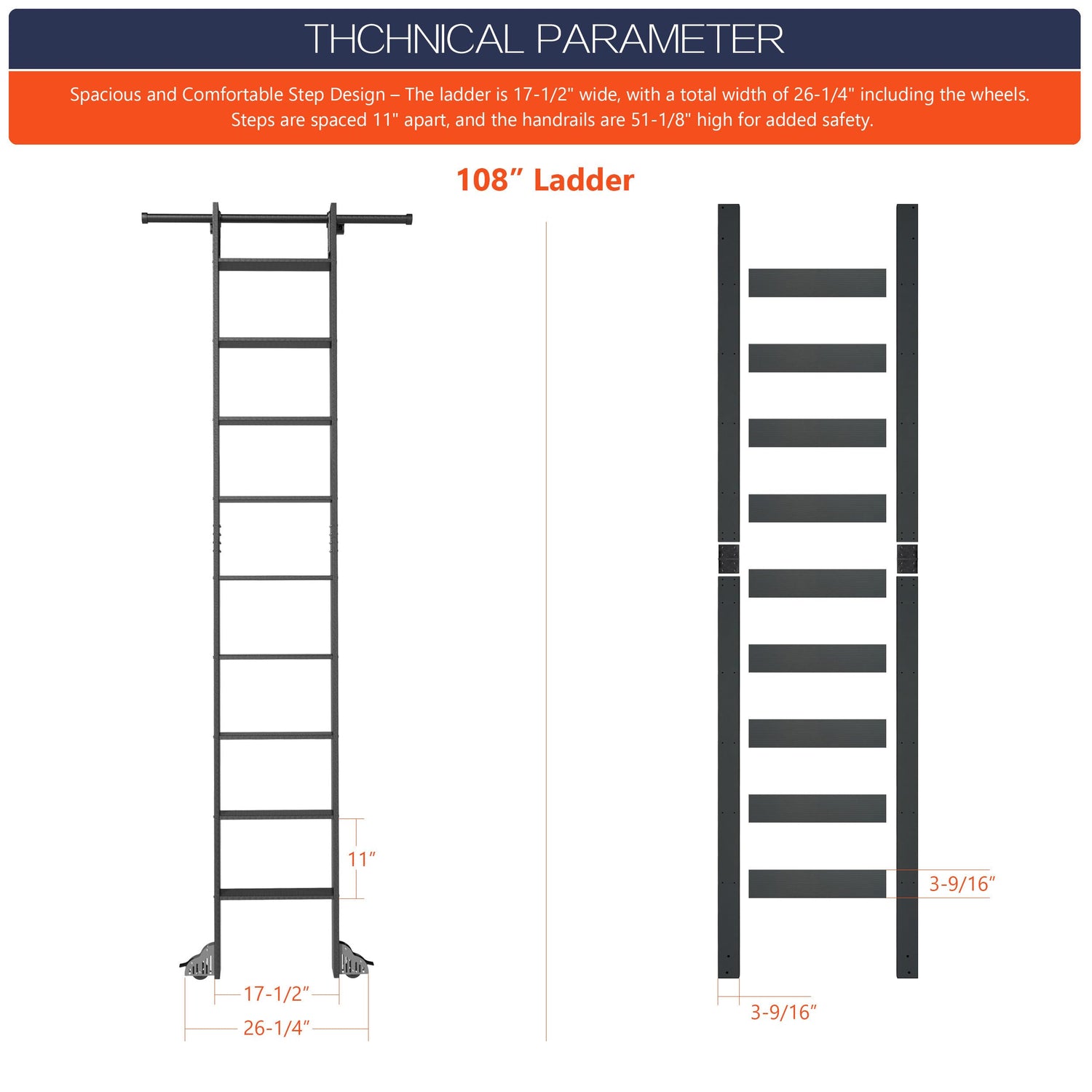 THCHNICAL PARAMETER

Spacious and Comfortable Step Design – The ladder is 17-1/2" wide, with a total width of 26-1/4" including the wheels. Steps are spaced 11" apart, and the handrails are 51-1/8" high for added safety.

108” Ladder

11”

17-1/2”

26-1/4”

3-9/16”

3-9/16”