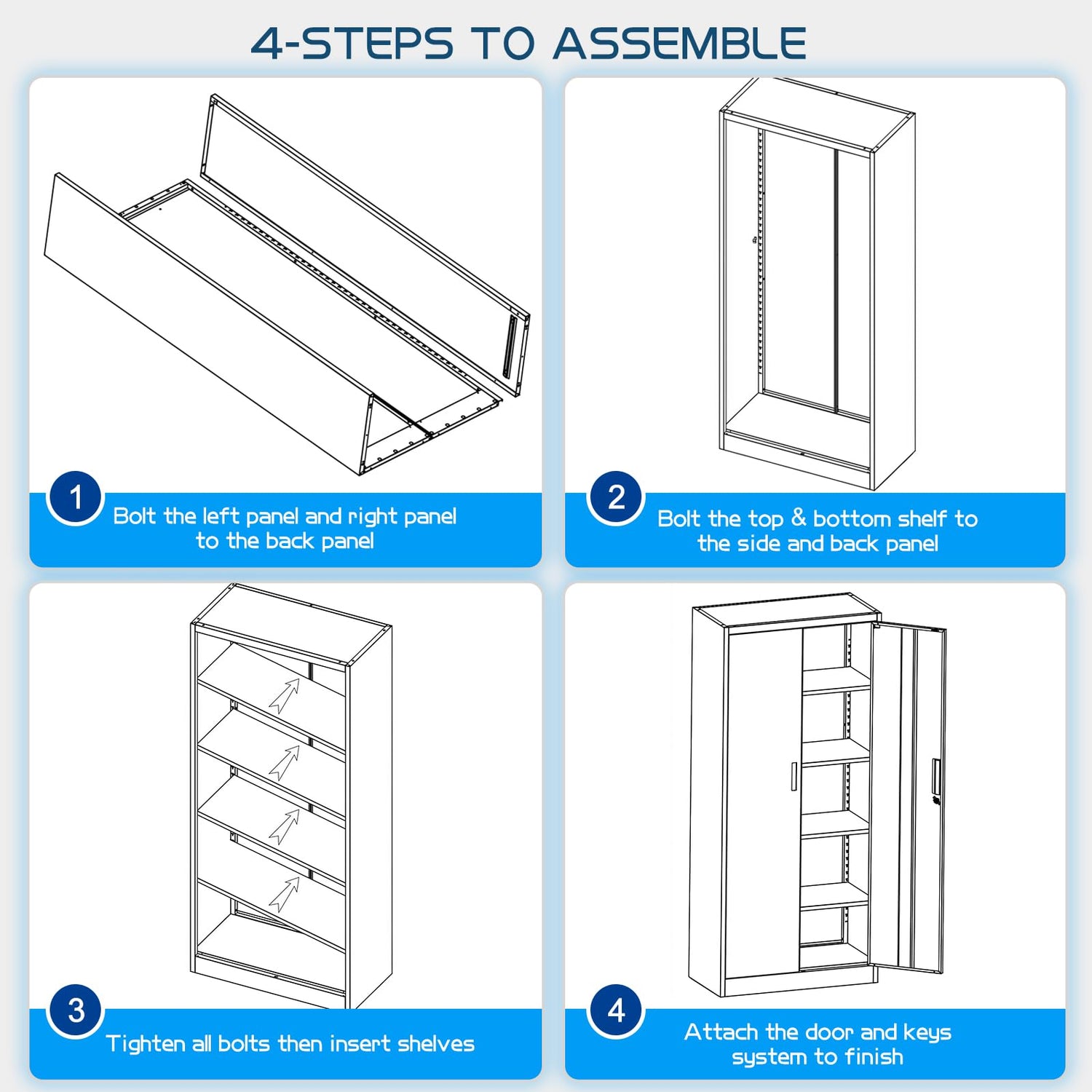 4-STEPS TO ASSEMBLE

1
Bolt the left panel and right panel to the back panel

2
Bolt the top & bottom shelf to the side and back panel

3
Tighten all bolts then insert shelves

4
Attach the door and keys system to finish